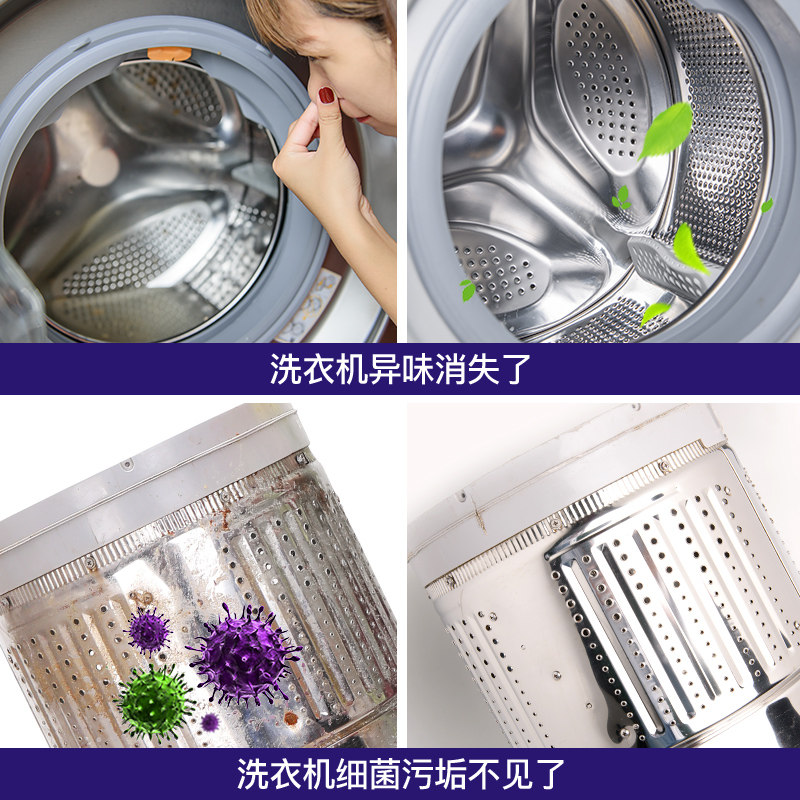 洗衣机异味消失了

洗衣机细菌污垢不见了