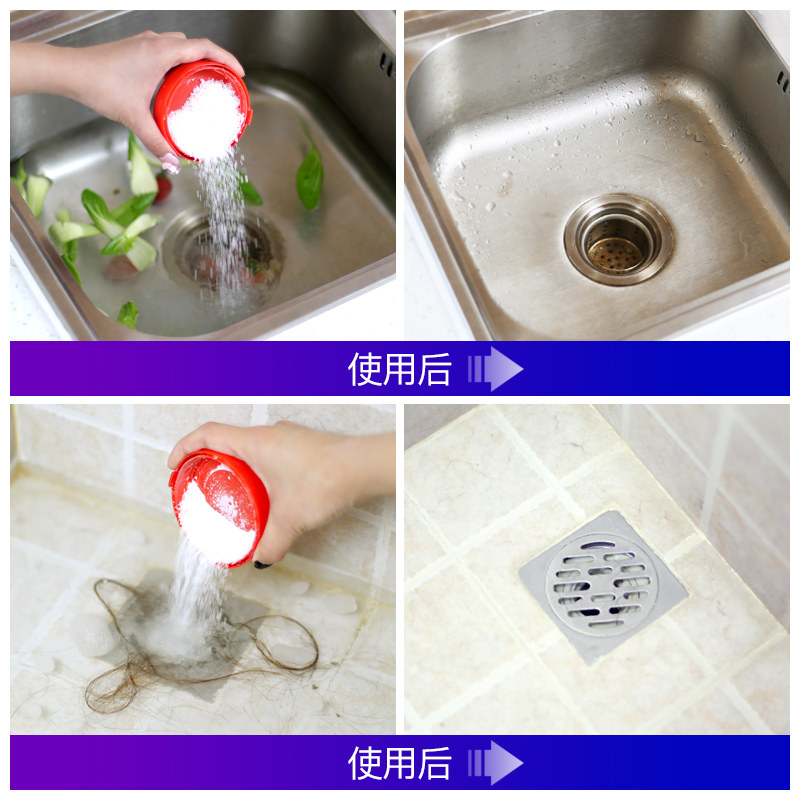 使用后

使用后