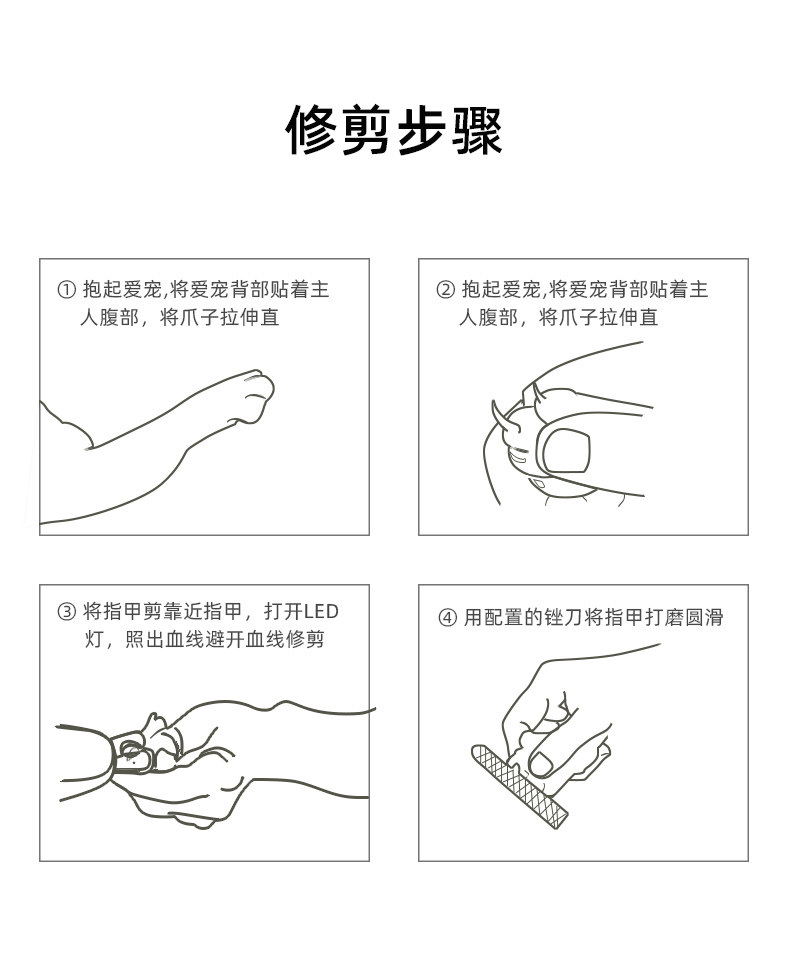 修剪步骤

① 抱起爱宠,将爱宠背部贴着主人腹部，将爪子拉伸直

② 抱起爱宠,将爱宠背部贴着主人腹部，将爪子拉伸直

③ 将指甲剪靠近指甲，打开LED灯，照出血线避开血线修剪

④ 用配置的锉刀将指甲打磨圆滑