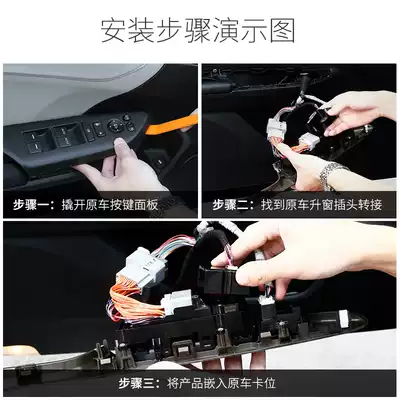 安装步骤演示图

步骤一：撬开原车按键面板

步骤二：找到原车升窗插头转接

步骤三：将产品嵌入原车卡位