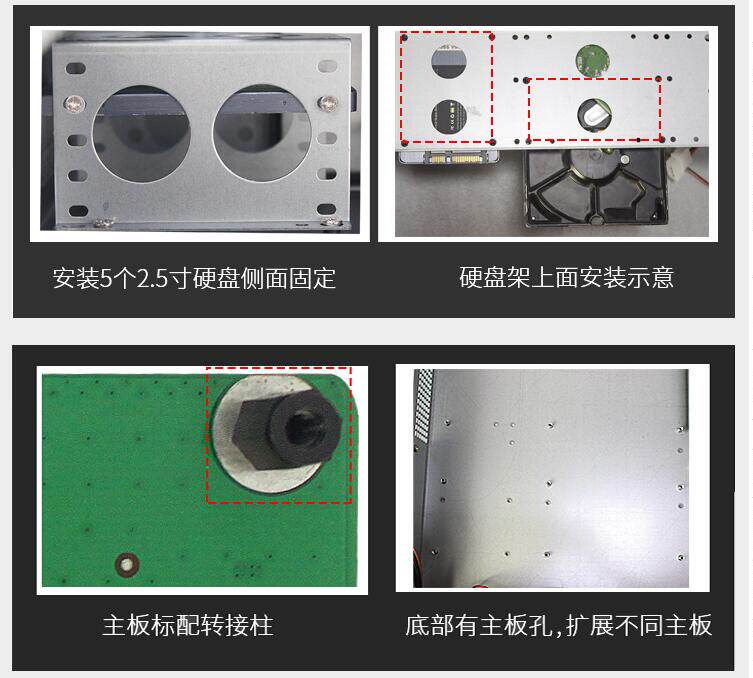 安装5个2.5寸硬盘侧面固定

硬盘架上面安装示意

主板标配转接柱

底部有主板孔,扩展不同主板