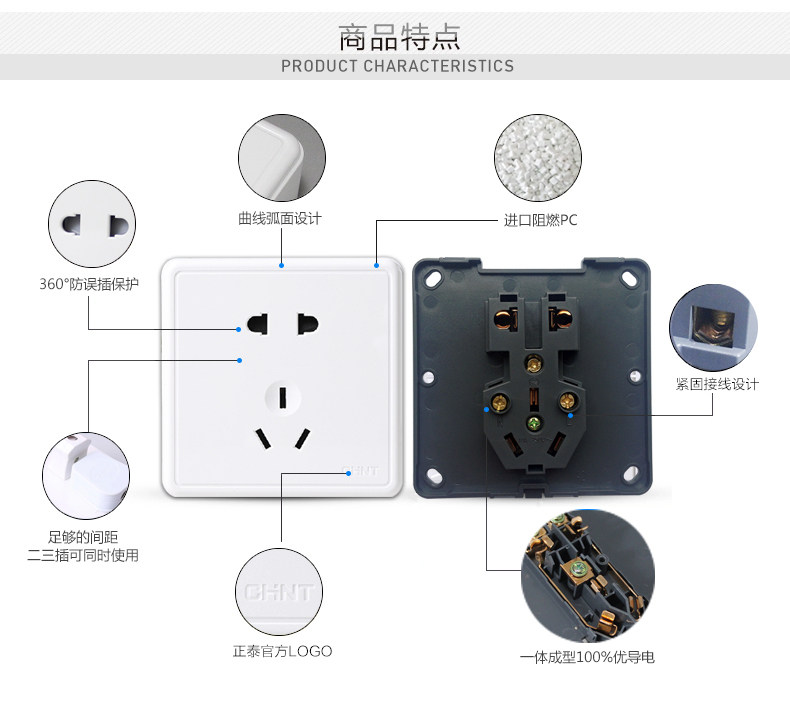 商品特点
PRODUCT CHARACTERISTICS

曲线弧面设计

进口阻燃PC

360°防误插保护

紧固接线设计

CHNT

足够的间距
二三插可同时使用

CHNT

正泰官方LOGO

一体成型100%优导电