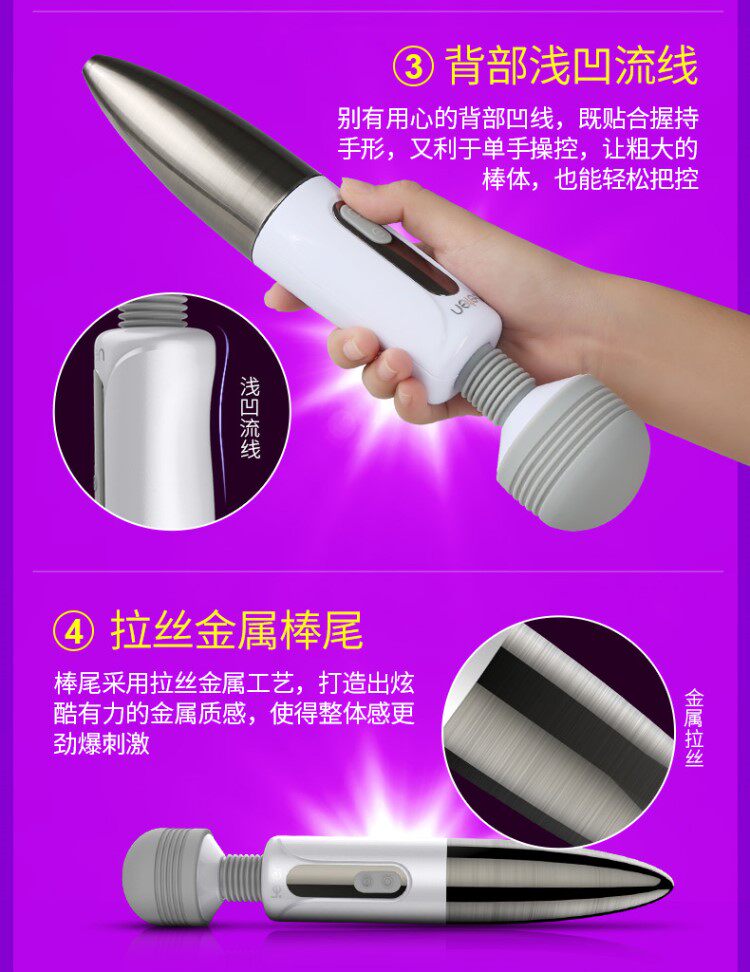 ③ 背部浅凹流线

别有用心的背部凹线，既贴合握持手形，又利于单手操控，让粗大的棒体，也能轻松把控

浅凹流线

④ 拉丝金属棒尾

棒尾采用拉丝金属工艺，打造出炫酷有力的金属质感，使得整体感更劲爆刺激

金属拉丝