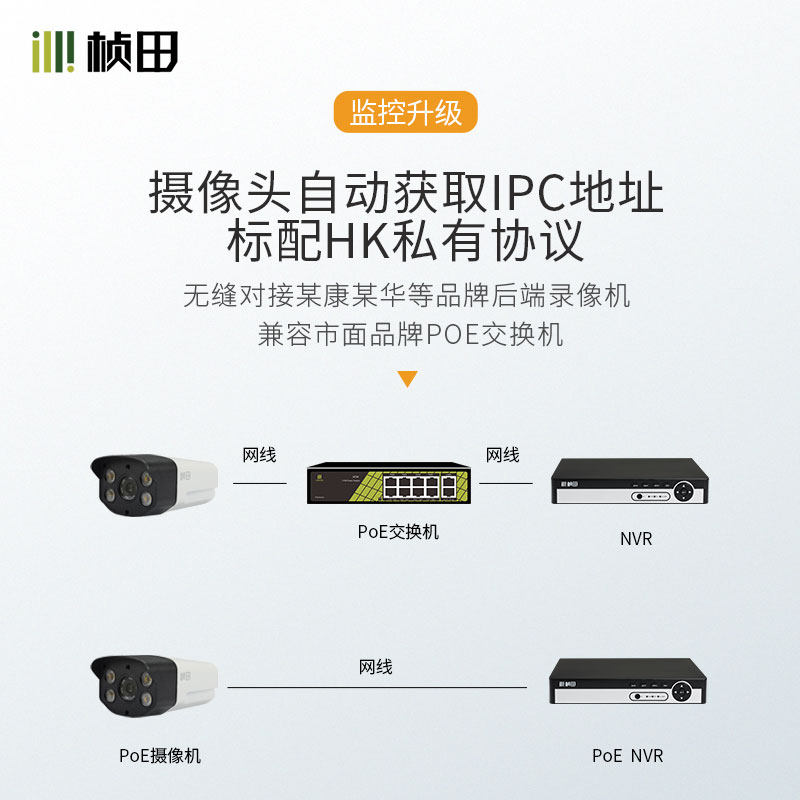 桢田

监控升级

摄像头自动获取IPC地址
标配HK私有协议

无缝对接某康某华等品牌后端录像机
兼容市面品牌POE交换机

网线

网线

PoE交换机

NVR

网线

PoE摄像机

PoE NVR