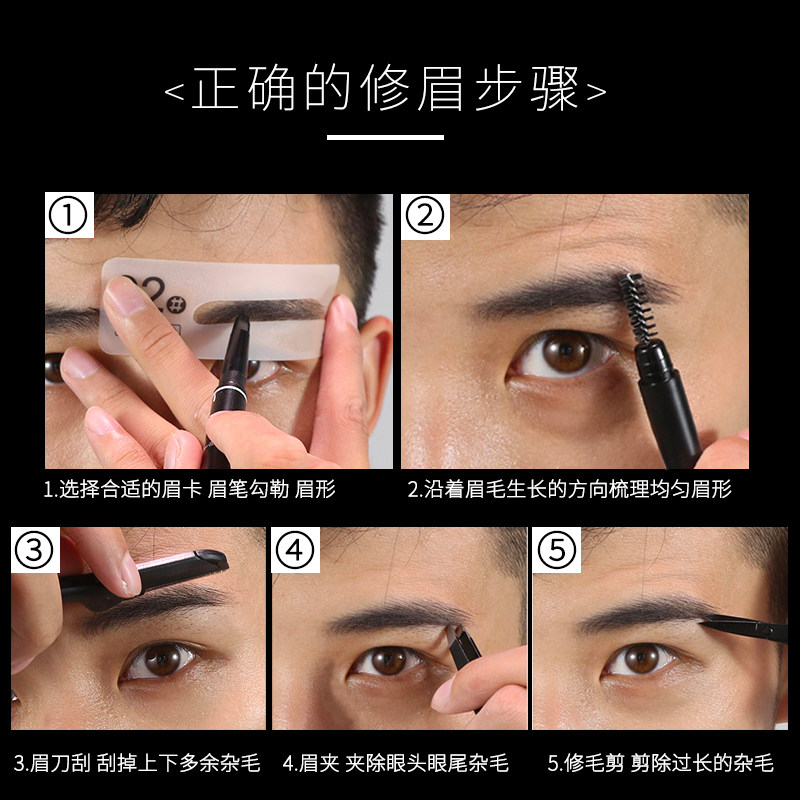 <正确的修眉步骤>

①

02#

1.选择合适的眉卡 眉笔勾勒 眉形

②

2.沿着眉毛生长的方向梳理均匀眉形

③

3.眉刀刮 刮掉上下多余杂毛

④

4.眉夹 夹除眼头眼尾杂毛

⑤

5.修毛剪 剪除过长的杂毛