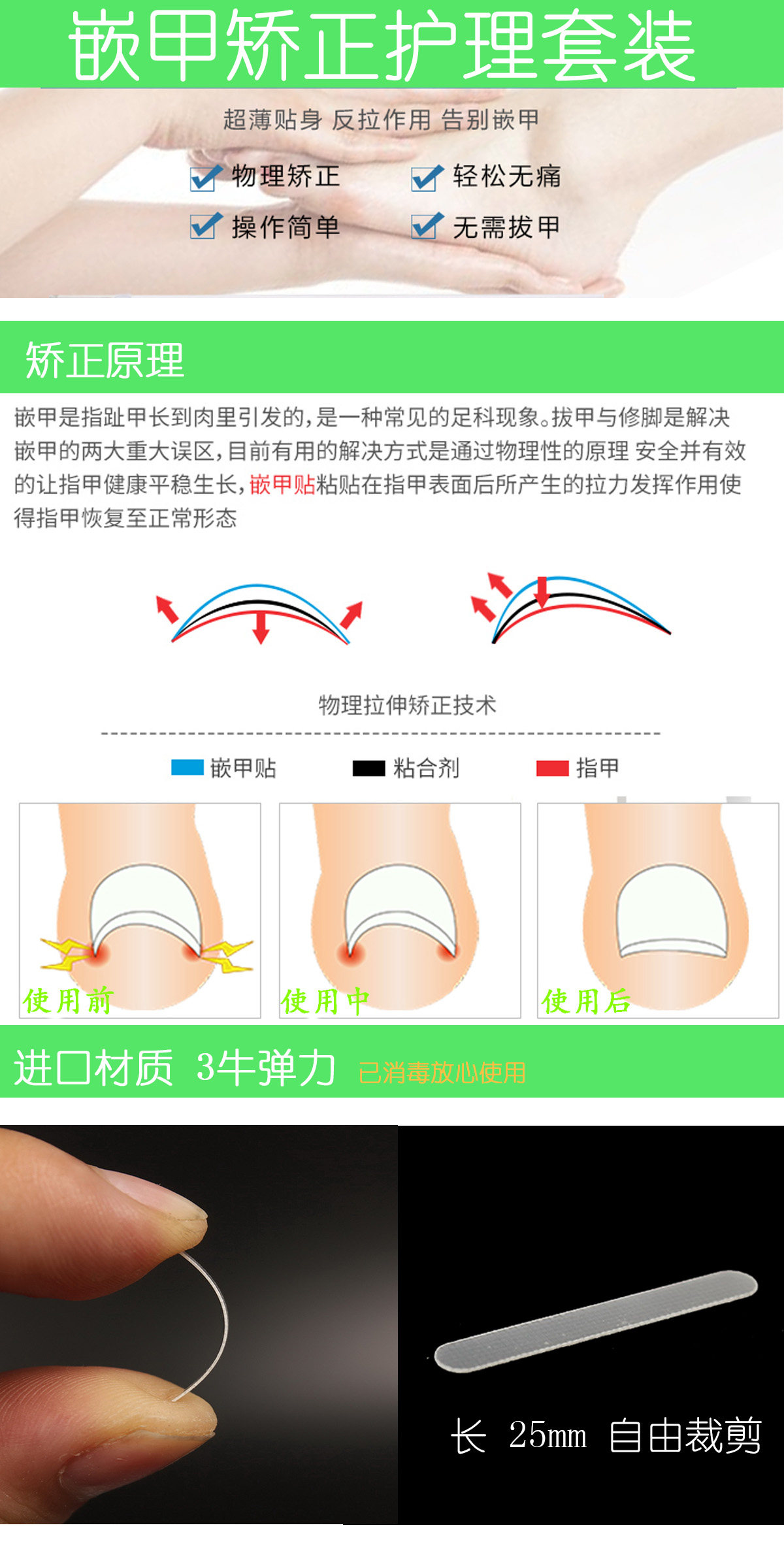 嵌甲矫正护理套装

超薄贴身 反拉作用 告别嵌甲

物理矫正 轻松无痛
操作简单 无需拔甲

矫正原理

嵌甲是指趾甲长到肉里引发的，是一种常见的足科现象。拔甲与修脚是解决嵌甲的两大重大误区，目前有用的解决方式是通过物理性的原理 安全并有效的让指甲健康平稳生长，嵌甲贴粘贴在指甲表面后所产生的拉力发挥作用使得指甲恢复至正常形态

物理拉伸矫正技术

嵌甲贴 粘合剂 指甲

使用前
使用中
使用后

进口材质 3牛弹力 已消毒放心使用

长 25mm 自由裁剪