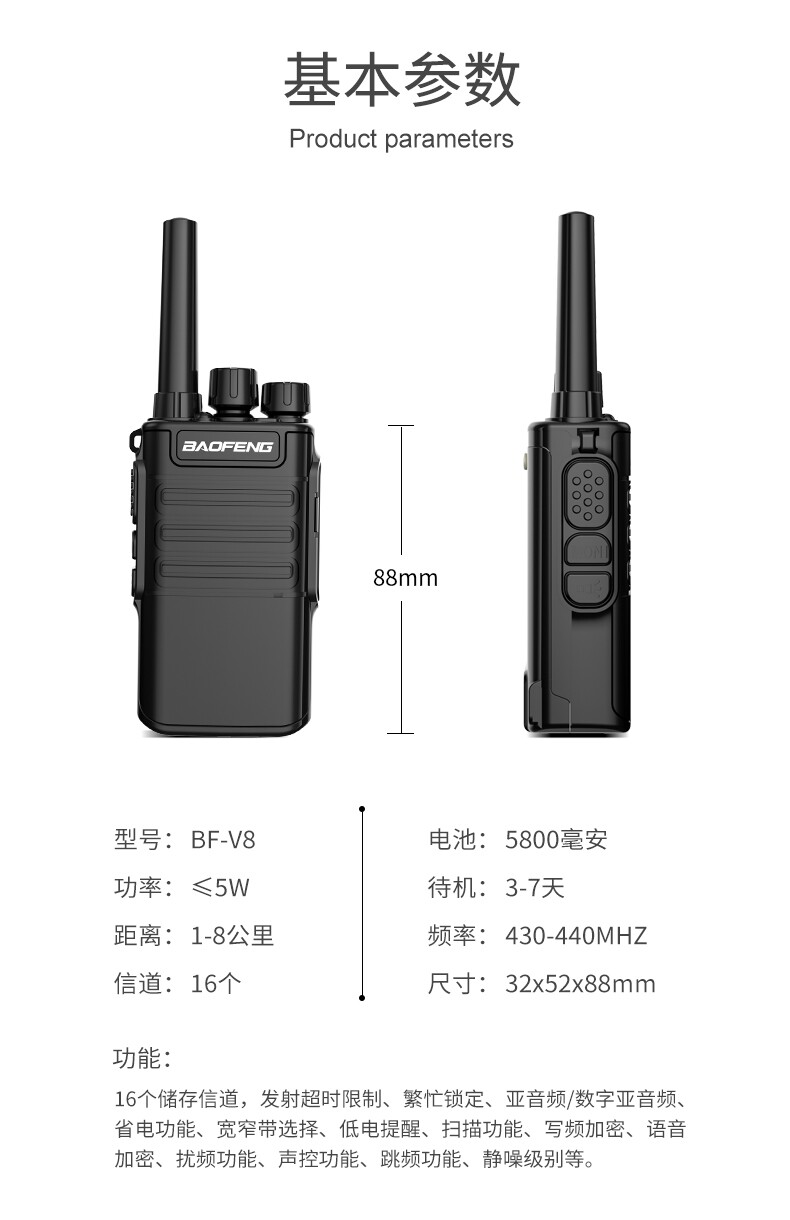 基本参数

Product parameters

BAOFENG

88mm

型号：BF-V8

功率：≤5W

距离：1-8公里

信道：16个

电池：5800毫安

待机：3-7天

频率：430-440MHZ

尺寸：32x52x88mm

功能：

16个储存信道，发射超时限制、繁忙锁定、亚音频/数字亚音频、省电功能、宽窄带选择、低电提醒、扫描功能、写频加密、语音加密、扰频功能、声控功能、跳频功能、静噪级别等。