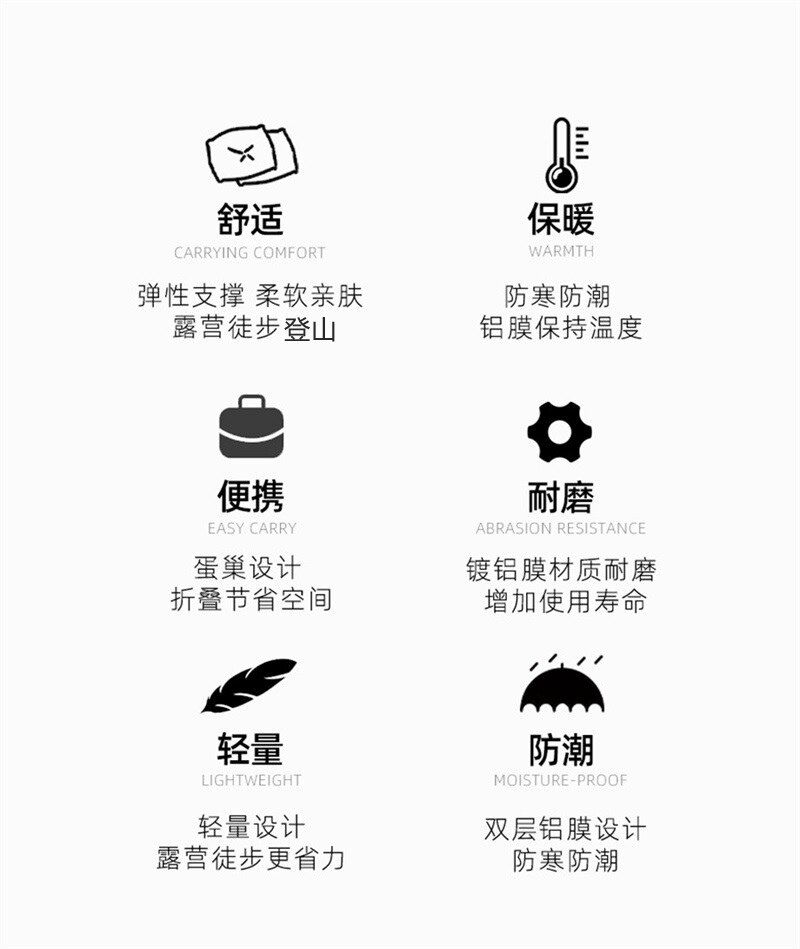 舒适
CARRYING COMFORT
弹性支撑 柔软亲肤
露营徒步登山

保暖
WARMTH
防寒防潮
铝膜保持温度

便携
EASY CARRY
蛋巢设计
折叠节省空间

耐磨
ABRASION RESISTANCE
镀铝膜材质耐磨
增加使用寿命

轻量
LIGHTWEIGHT
轻量设计
露营徒步更省力

防潮
MOISTURE-PROOF
双层铝膜设计
防寒防潮