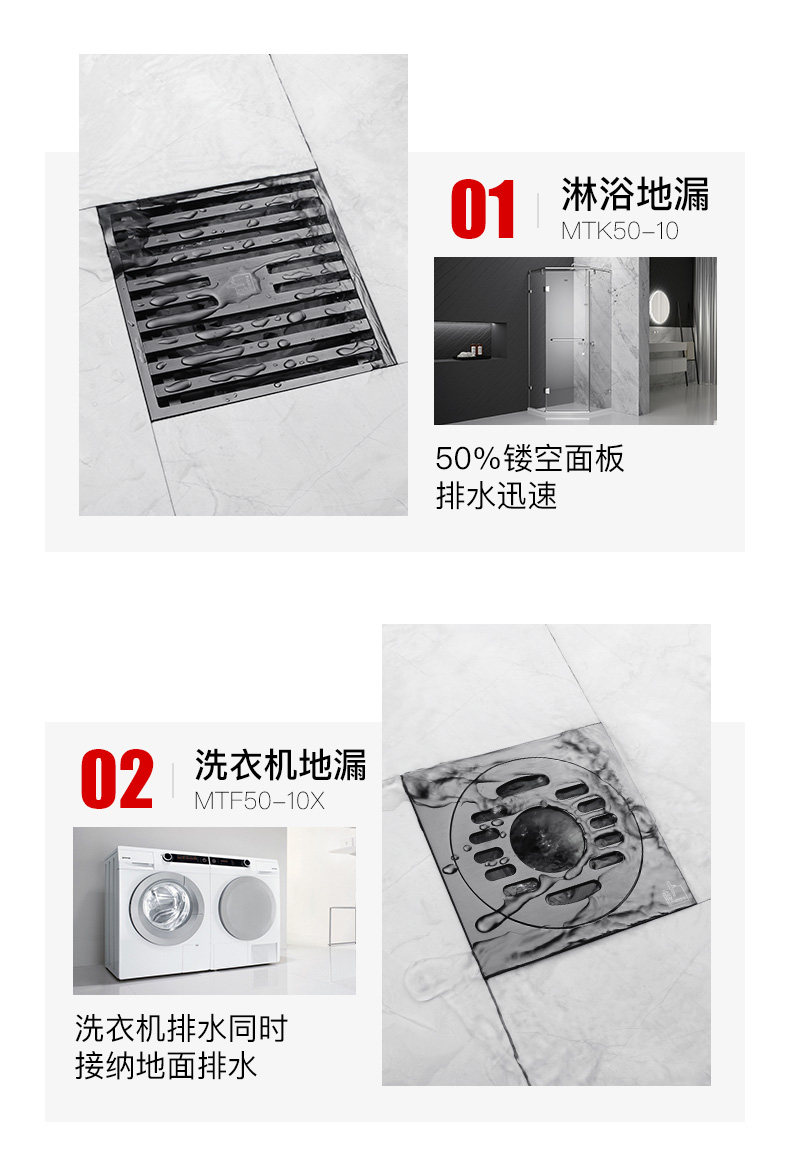 01 淋浴地漏
MTK50-10

50%镂空面板
排水迅速

02 洗衣机地漏
MTF50-10X

洗衣机排水同时
接纳地面排水