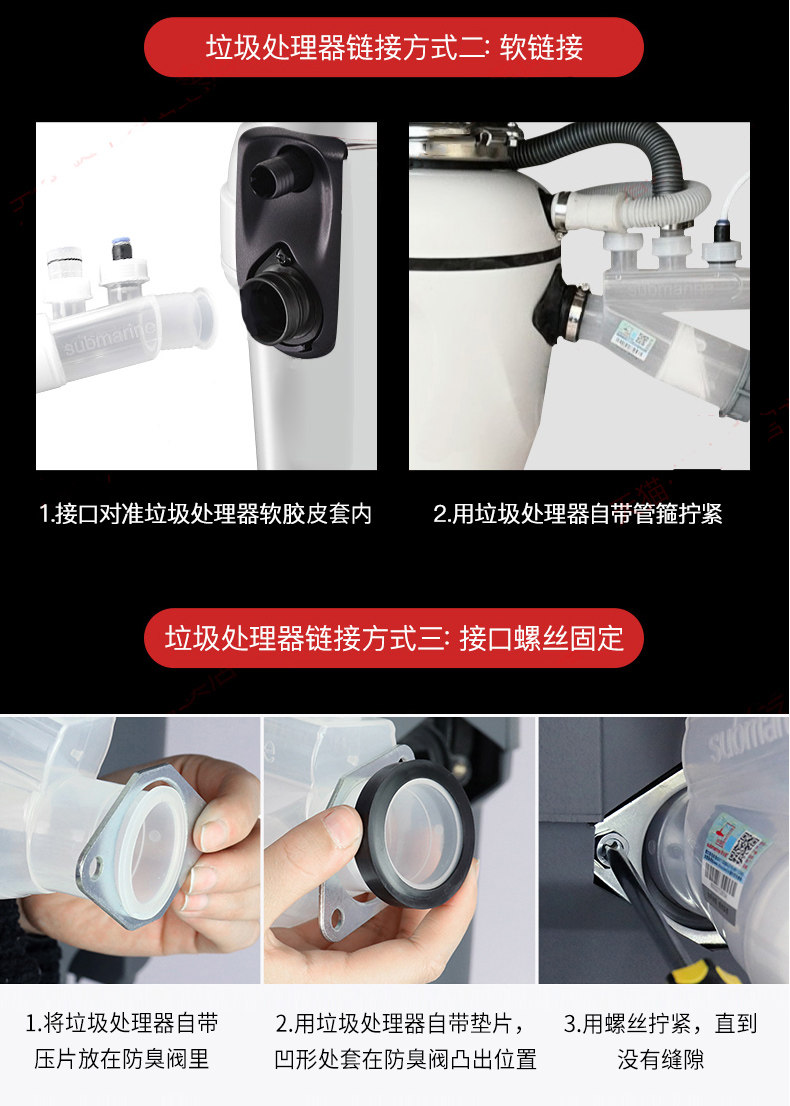 垃圾处理器链接方式二: 软链接

submarine

submarine

1.接口对准垃圾处理器软胶皮套内

2.用垃圾处理器自带管箍拧紧

垃圾处理器链接方式三: 接口螺丝固定

submarine

1.将垃圾处理器自带压片放在防臭阀里

2.用垃圾处理器自带垫片，凹形处套在防臭阀凸出位置

3.用螺丝拧紧，直到没有缝隙