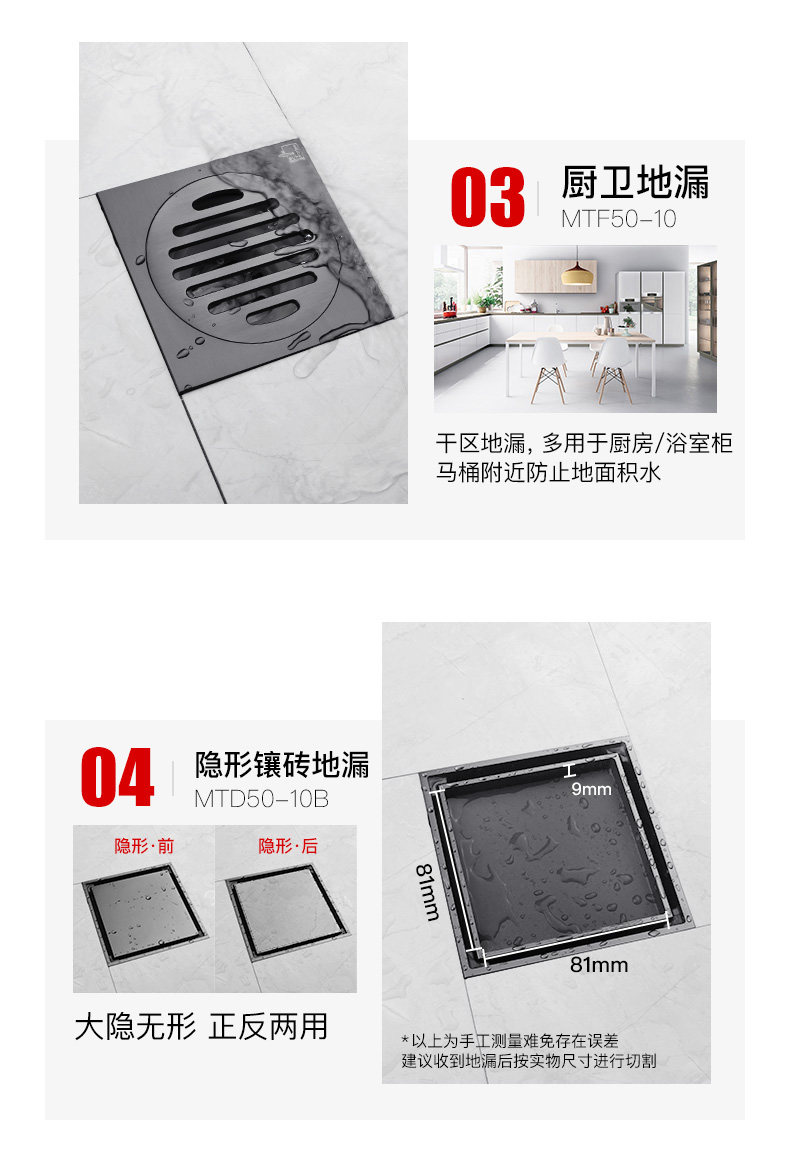 03 厨卫地漏
MTF50-10

干区地漏，多用于厨房/浴室柜马桶附近防止地面积水

04 隐形镶砖地漏
MTD50-10B

隐形·前

隐形·后

大隐无形 正反两用

9mm

81mm

81mm

*以上为手工测量难免存在误差
建议收到地漏后按实物尺寸进行切割