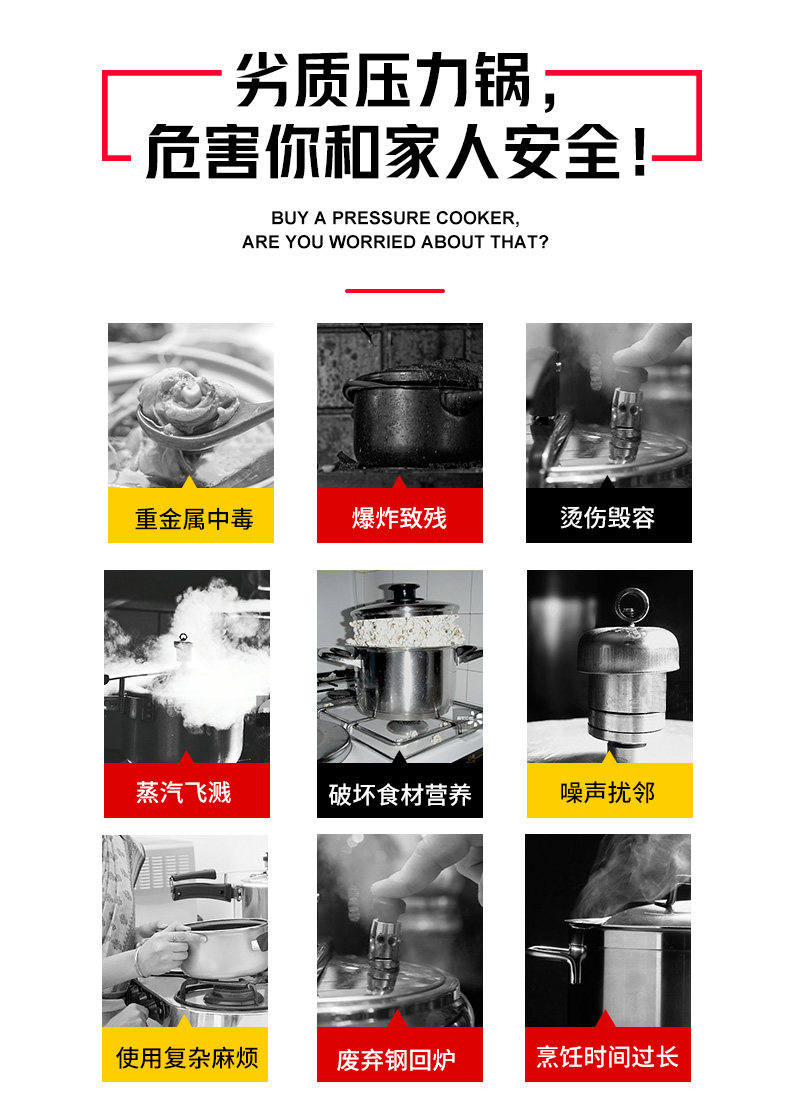 劣质压力锅，
危害你和家人安全！

BUY A PRESSURE COOKER,
ARE YOU WORRIED ABOUT THAT?

重金属中毒

爆炸致残

烫伤毁容

蒸汽飞溅

破坏食材营养

噪声扰邻

使用复杂麻烦

废弃钢回炉

烹饪时间过长