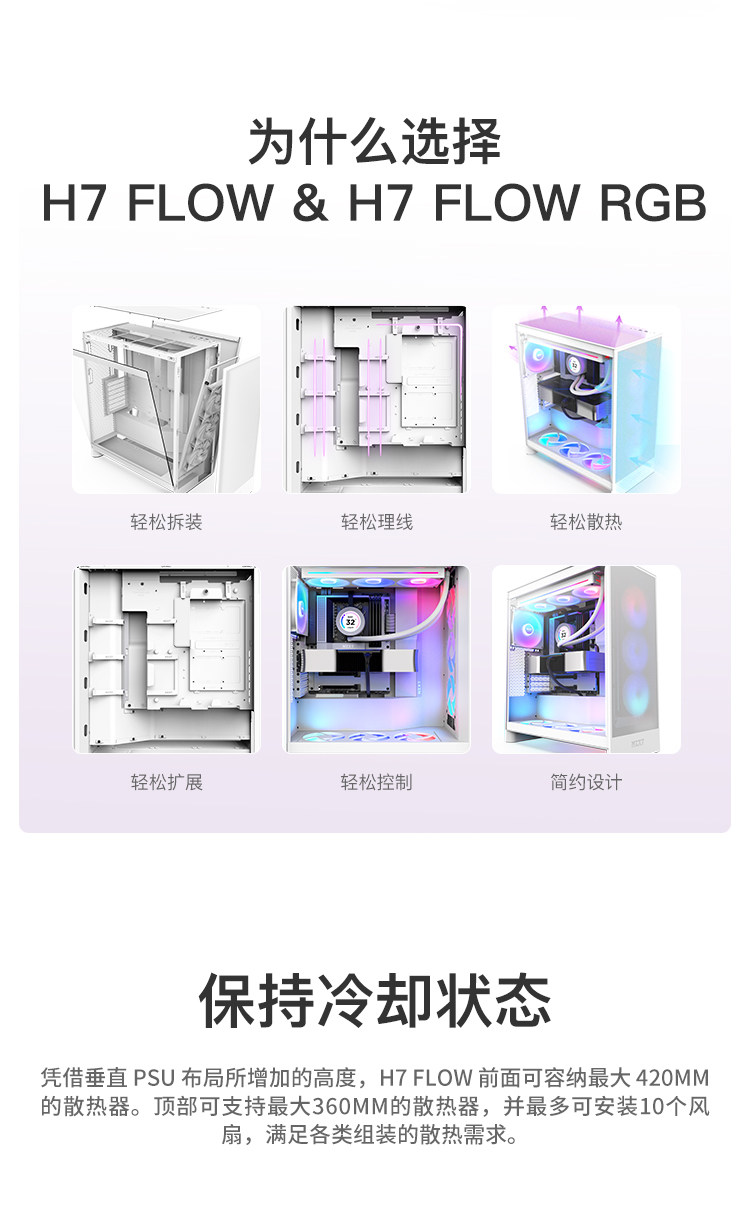 为什么选择
H7 FLOW & H7 FLOW RGB

轻松拆装

轻松理线

轻松散热

32

32

轻松扩展

轻松控制

简约设计

保持冷却状态

凭借垂直 PSU 布局所增加的高度，H7 FLOW 前面可容纳最大 420MM 的散热器。顶部可支持最大360MM的散热器，并最多可安装10个风扇，满足各类组装的散热需求。