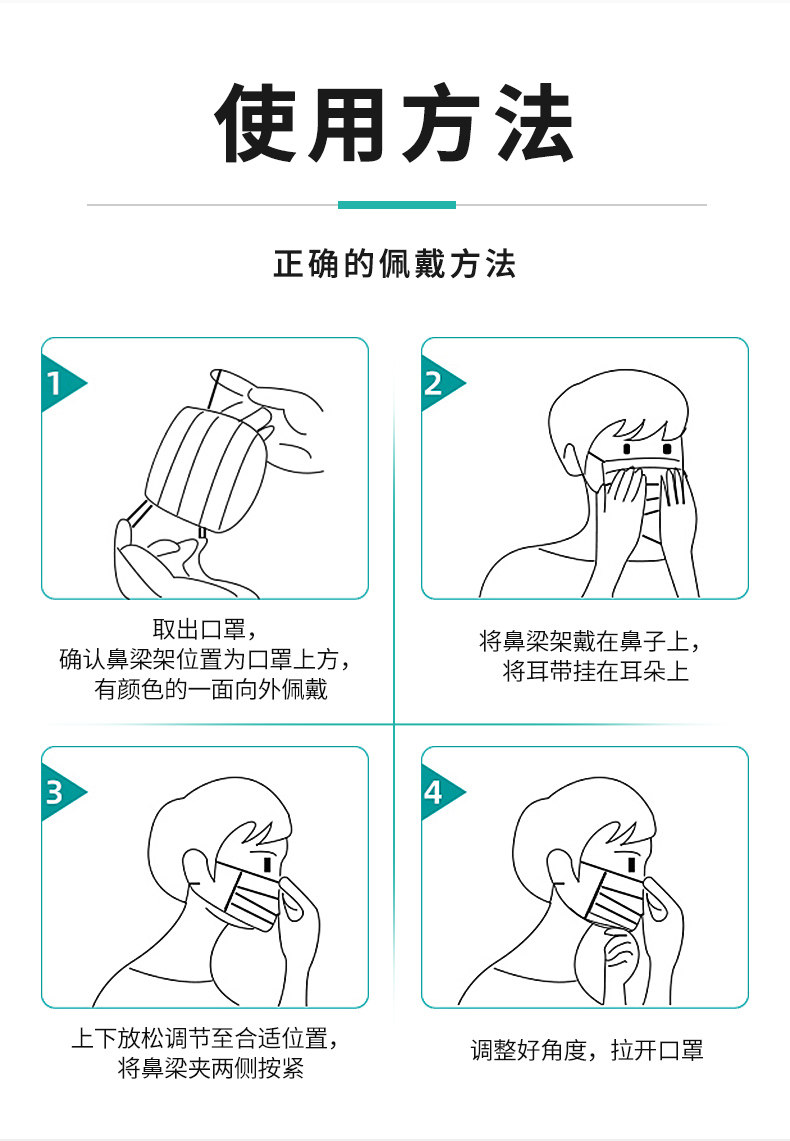 使用方法

正确的佩戴方法

1

取出口罩，
确认鼻梁架位置为口罩上方，
有颜色的一面向外佩戴

2

将鼻梁架戴在鼻子上，
将耳带挂在耳朵上

3

上下放松调节至合适位置，
将鼻梁夹两侧按紧

4

调整好角度，拉开口罩