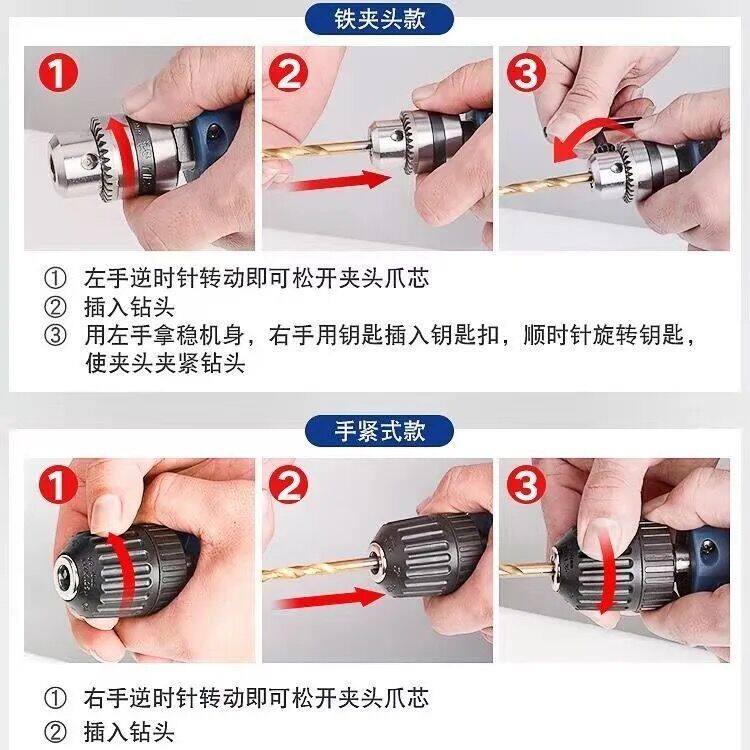 铁夹头款

1

2

3

① 左手逆时针转动即可松开夹头爪芯
② 插入钻头
③ 用左手拿稳机身，右手用钥匙插入钥匙扣，顺时针旋转钥匙，使夹头夹紧钻头

手紧式款

1

2

3

① 右手逆时针转动即可松开夹头爪芯
② 插入钻头