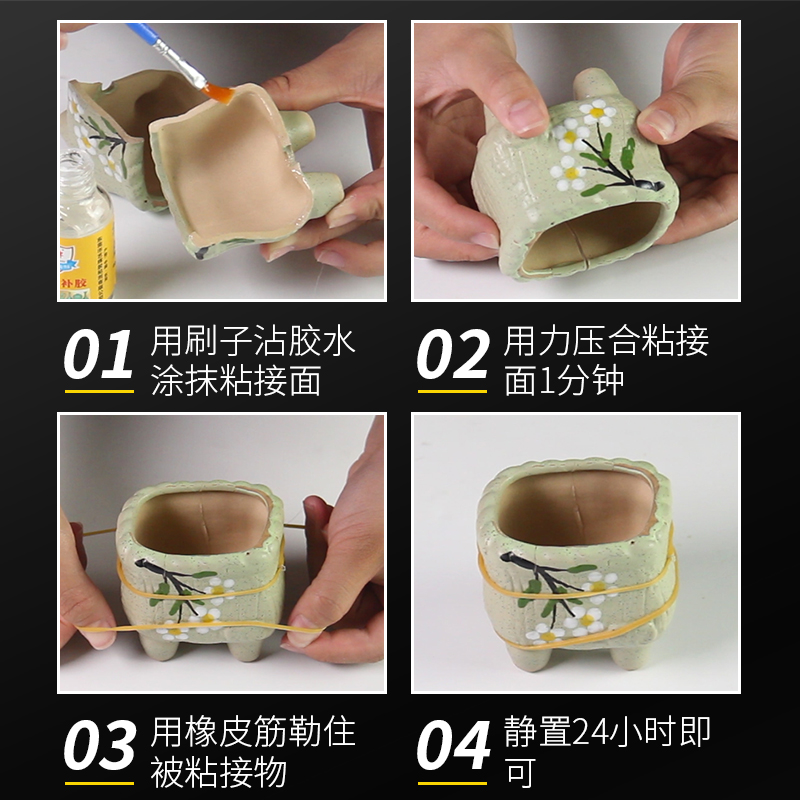 补胶

01 用刷子沾胶水涂抹粘接面

02 用力压合粘接面1分钟

03 用橡皮筋勒住被粘接物

04 静置24小时即可