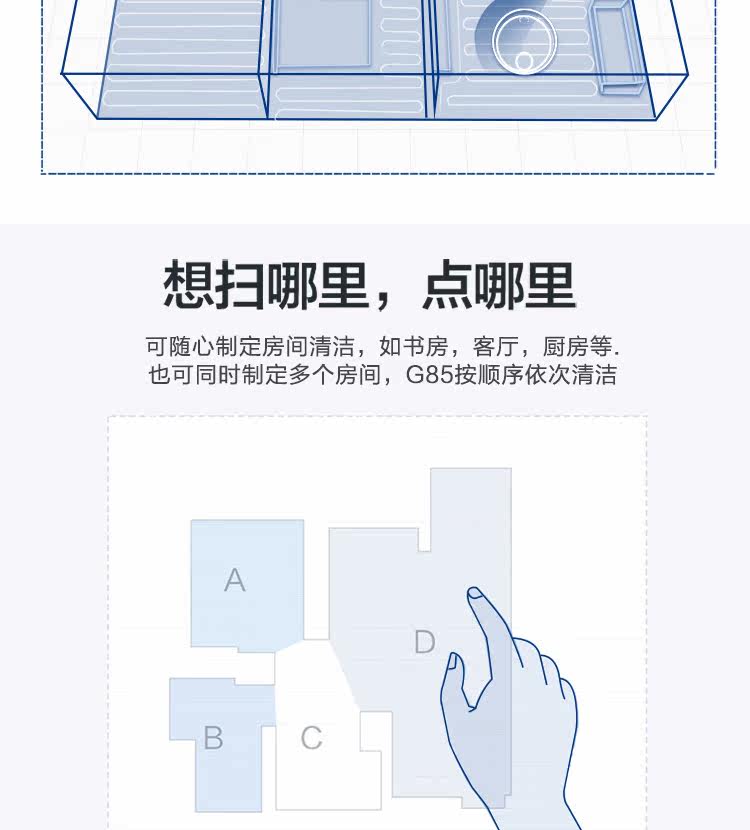 想扫哪里，点哪里

可随心制定房间清洁，如书房，客厅，厨房等.
也可同时制定多个房间，G85按顺序依次清洁

A
D
B
C