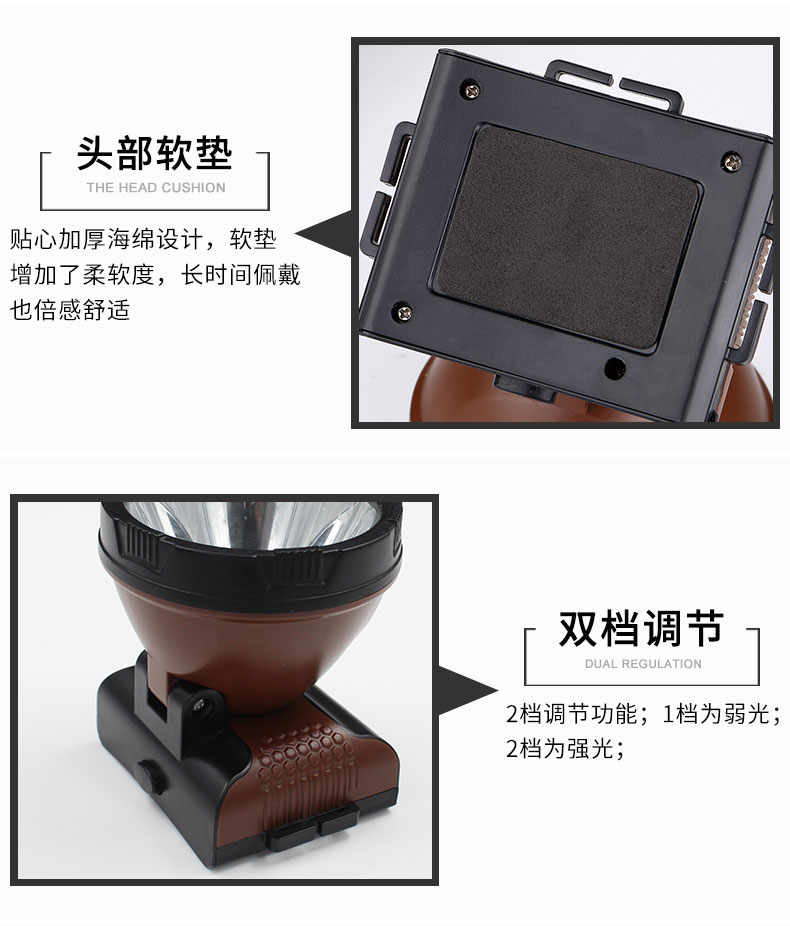 头部软垫

THE HEAD CUSHION

贴心加厚海绵设计，软垫增加了柔软度，长时间佩戴也倍感舒适

双档调节

DUAL REGULATION

2档调节功能；1档为弱光；2档为强光；