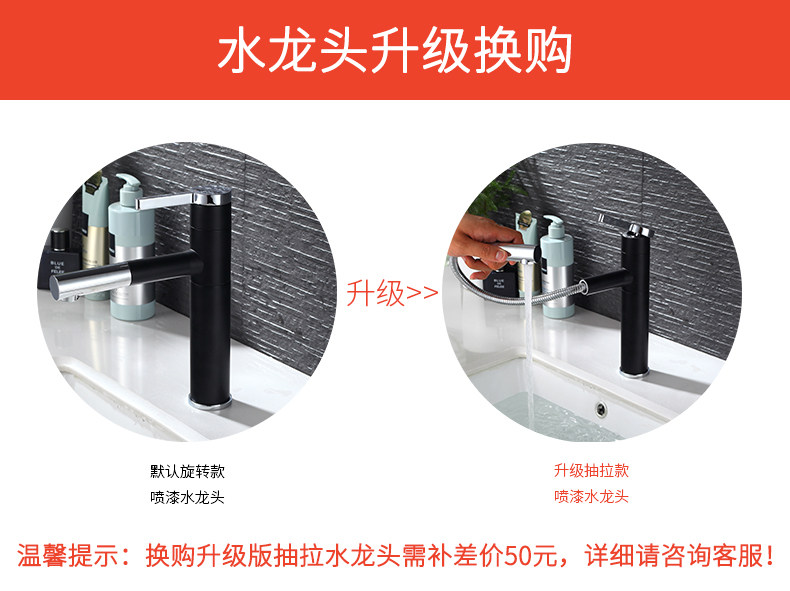 水龙头升级换购

BLUE DE FELEX

升级>>

BLUE DE FELEX

默认旋转款
喷漆水龙头

升级抽拉款
喷漆水龙头

温馨提示：换购升级版抽拉水龙头需补差价50元，详细请咨询客服！