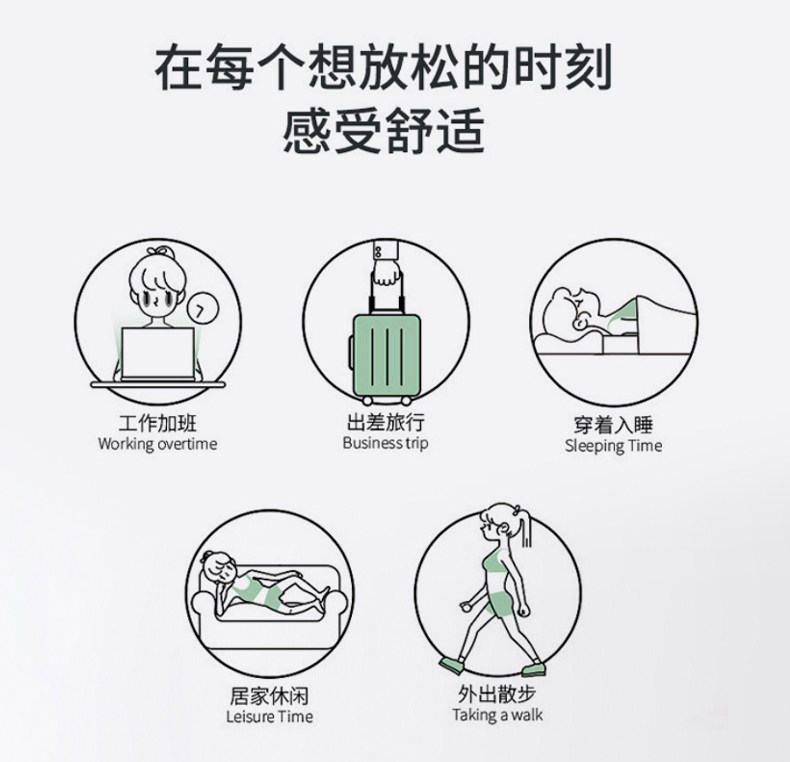 在每个想放松的时刻
感受舒适

工作加班
Working overtime

出差旅行
Business trip

穿着入睡
Sleeping Time

居家休闲
Leisure Time

外出散步
Taking a walk