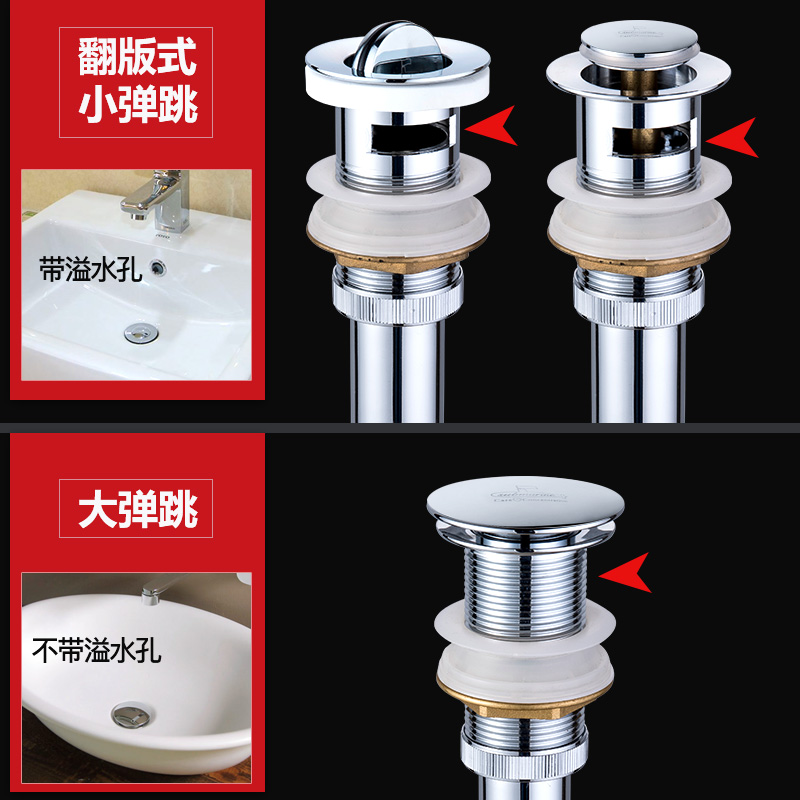 翻版式
小弹跳

带溢水孔

大弹跳

不带溢水孔