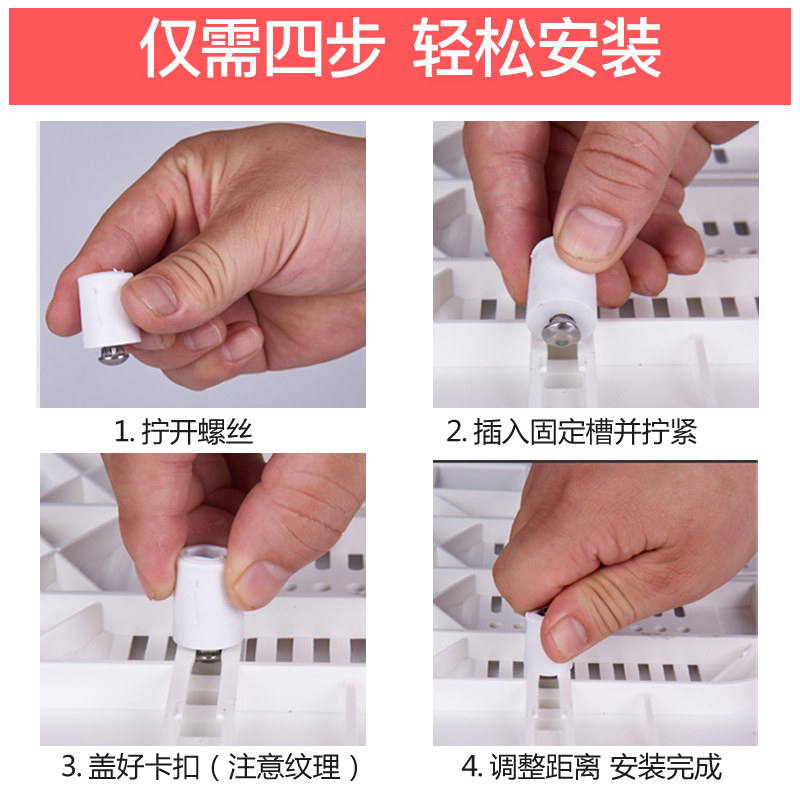 仅需四步 轻松安装

1. 拧开螺丝

2. 插入固定槽并拧紧

3. 盖好卡扣（注意纹理）

4. 调整距离 安装完成