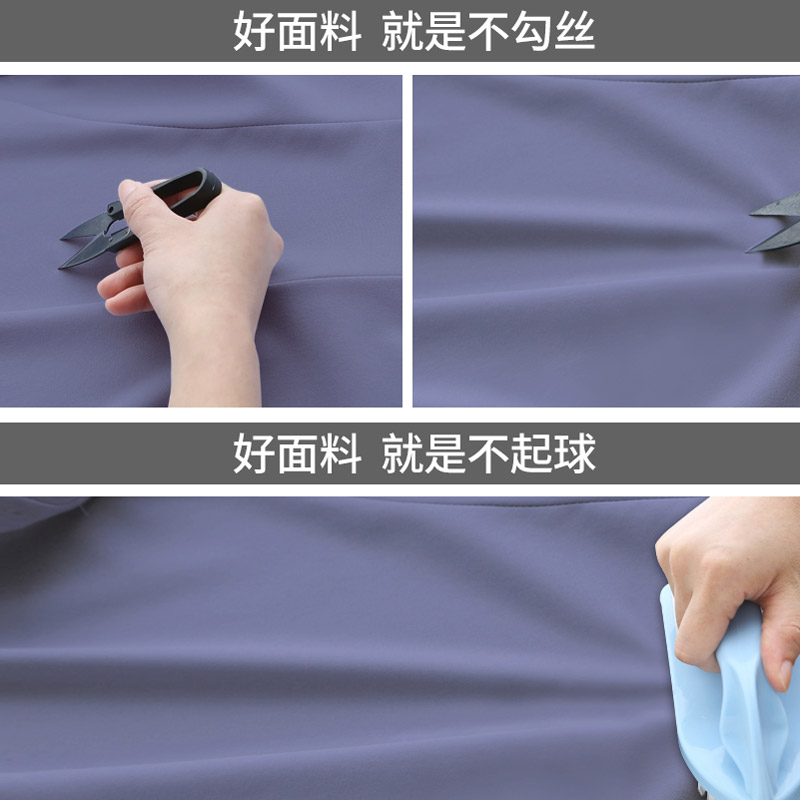 好面料 就是不勾丝

好面料 就是不起球