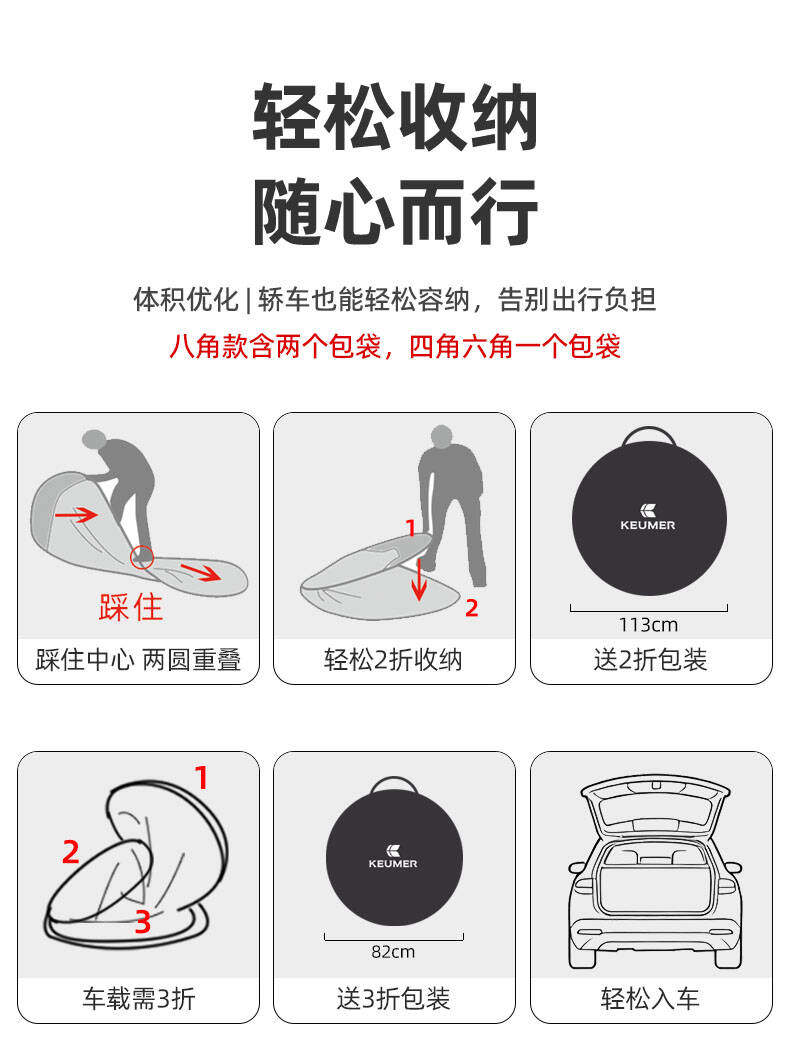 轻松收纳
随心而行

体积优化 | 轿车也能轻松容纳，告别出行负担
八角款含两个包袋，四角六角一个包袋

踩住
踩住中心 两圆重叠

1
2
轻松2折收纳

KEUMER
113cm
送2折包装

1
2
3
车载需3折

KEUMER
82cm
送3折包装

轻松入车