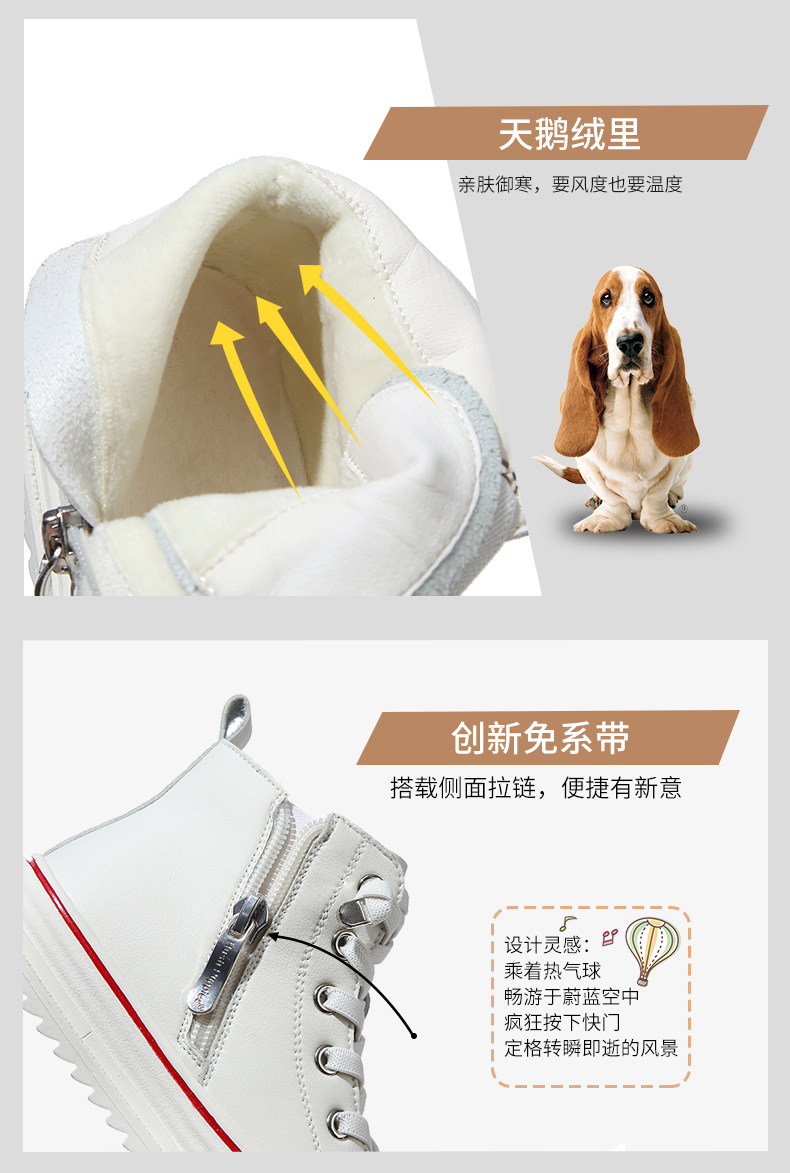 天鹅绒里

亲肤御寒，要风度也要温度

创新免系带

搭载侧面拉链，便捷有新意

设计灵感：
乘着热气球
畅游于蔚蓝空中
疯狂按下快门
定格转瞬即逝的风景