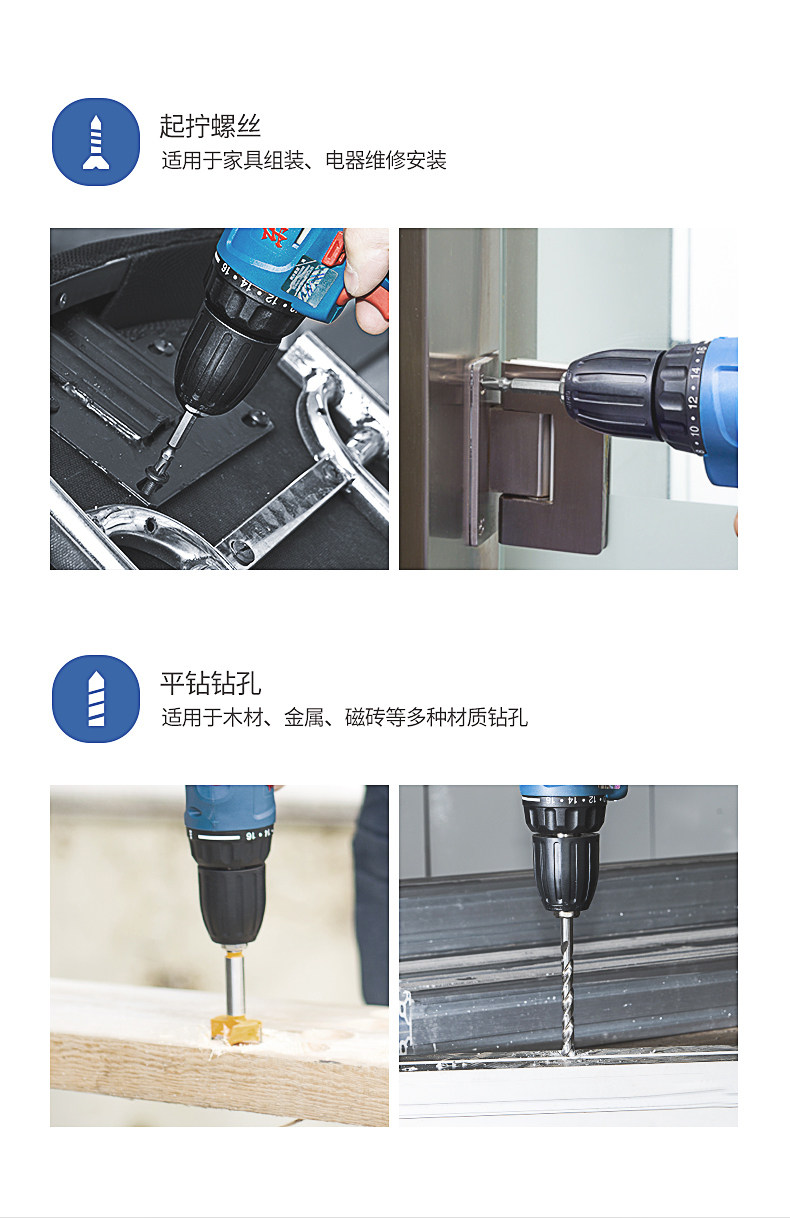 起拧螺丝
适用于家具组装、电器维修安装

平钻钻孔
适用于木材、金属、磁砖等多种材质钻孔