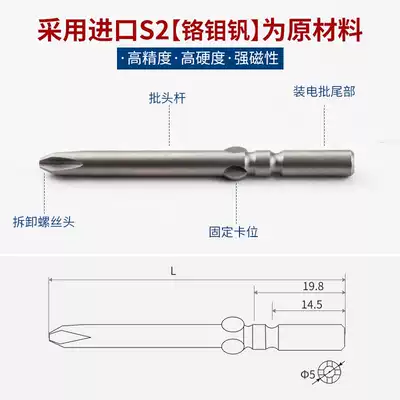 采用进口S2【铬钼钒】为原材料

·高精度·高硬度·强磁性

批头杆

装电批尾部

拆卸螺丝头

固定卡位

L

19.8

14.5

Φ5