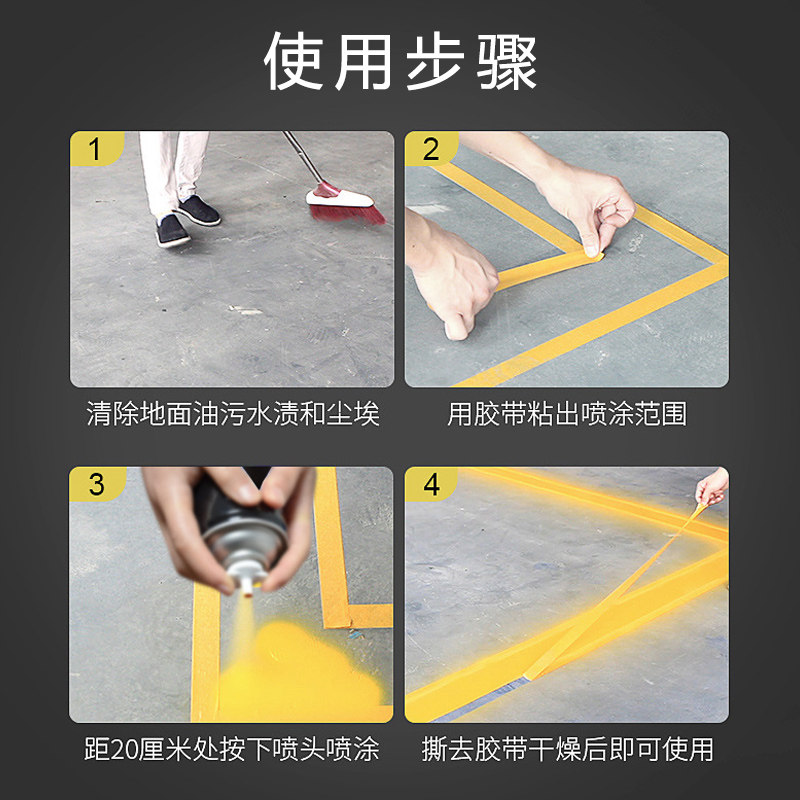 使用步骤

1

清除地面油污水渍和尘埃

2

用胶带粘出喷涂范围

3

距20厘米处按下喷头喷涂

4

撕去胶带干燥后即可使用