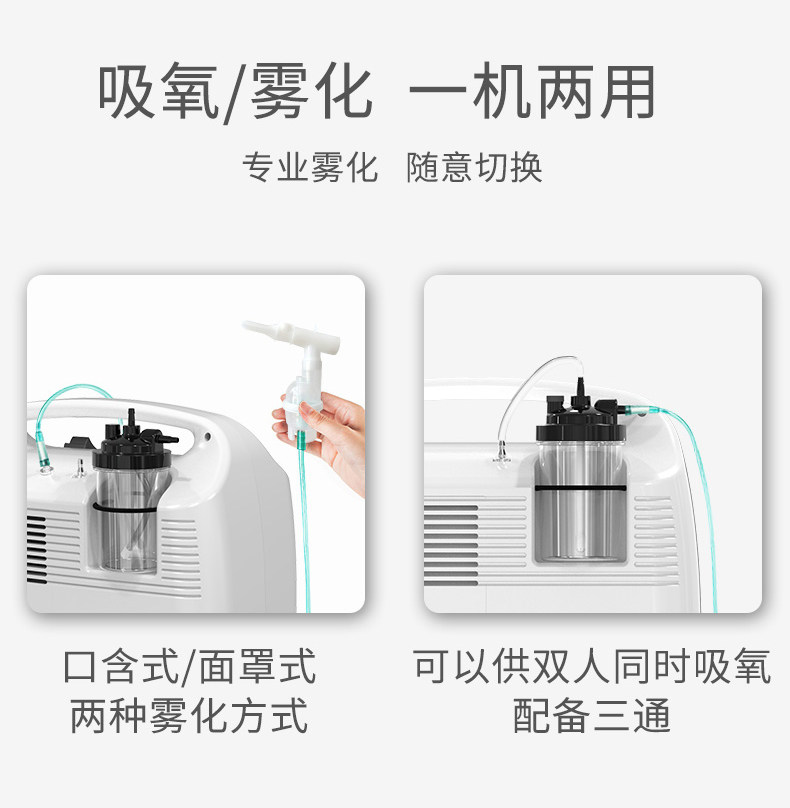 吸氧/雾化 一机两用

专业雾化 随意切换

口含式/面罩式
两种雾化方式

可以供双人同时吸氧
配备三通