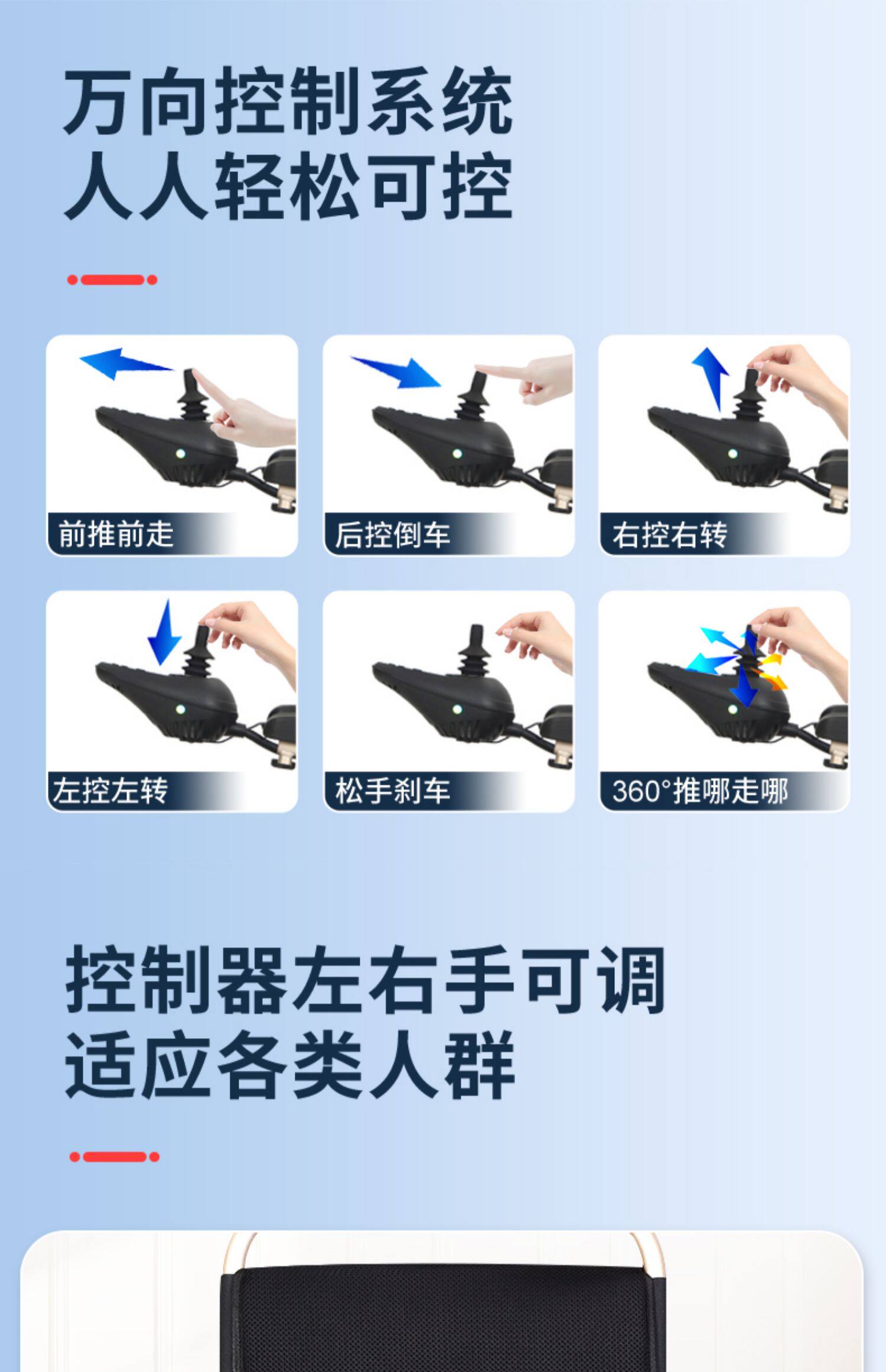 万向控制系统
人人轻松可控

前推前走

后控倒车

右控右转

左控左转

松手刹车

360°推哪走哪

控制器左右手可调
适应各类人群