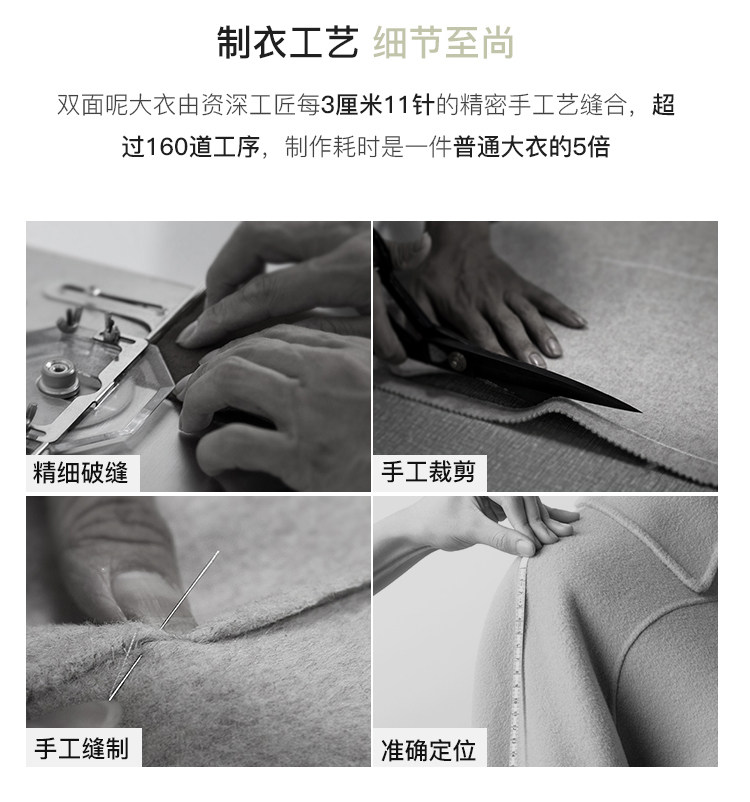 制衣工艺 细节至尚

双面呢大衣由资深工匠每3厘米11针的精密手工艺缝合，超过160道工序，制作耗时是一件普通大衣的5倍

精细破缝

手工裁剪

手工缝制

准确定位