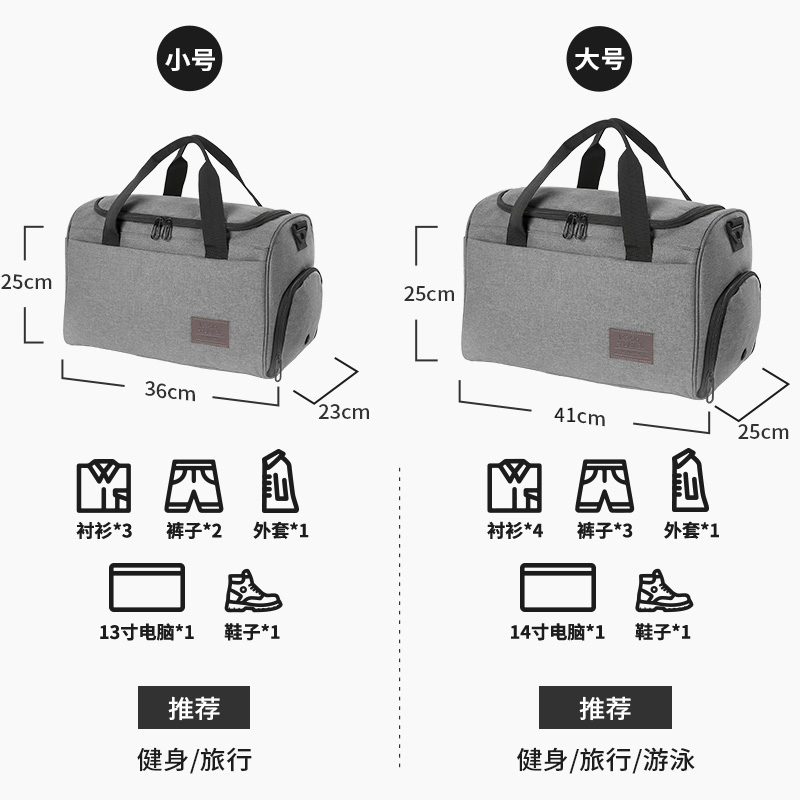 小号

25cm
36cm
23cm

衬衫*3 裤子*2 外套*1

13寸电脑*1 鞋子*1

推荐

健身/旅行

大号

25cm
41cm
25cm

衬衫*4 裤子*3 外套*1

14寸电脑*1 鞋子*1

推荐

健身/旅行/游泳