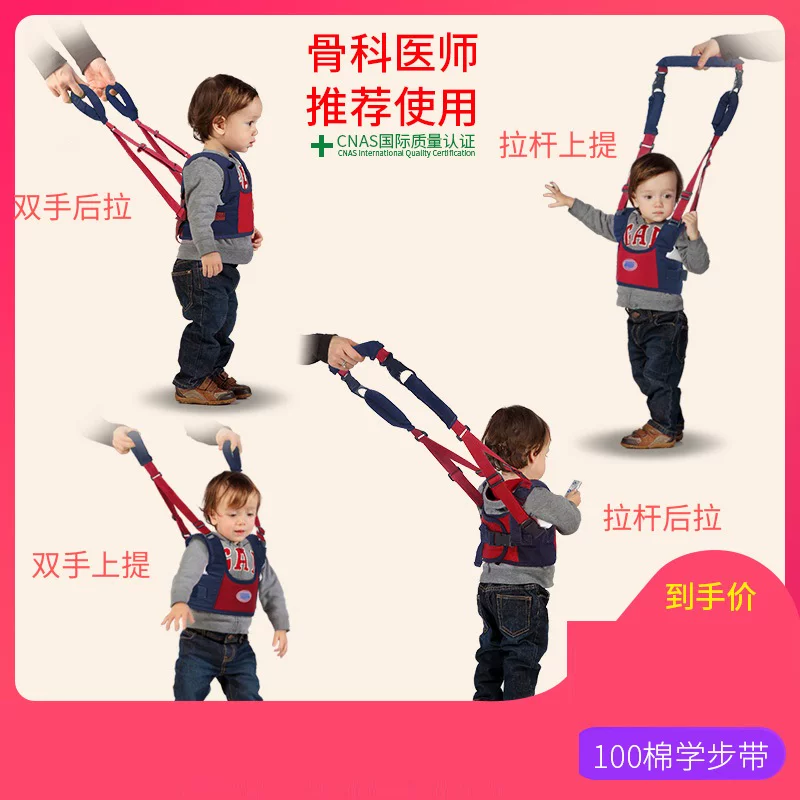 骨科医师
推荐使用
CNAS国际质量认证
CNAS International Quality Certification

双手后拉

拉杆上提

双手上提

拉杆后拉

到手价

100棉学步带