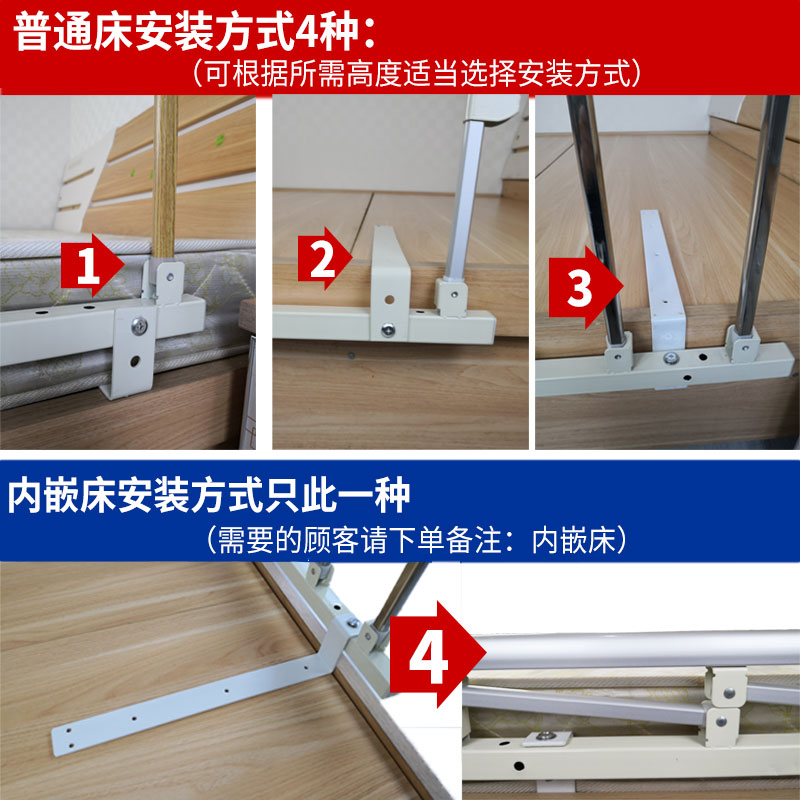 普通床安装方式4种：
（可根据所需高度适当选择安装方式）

1

2

3

内嵌床安装方式只此一种
（需要的顾客请下单备注：内嵌床）

4