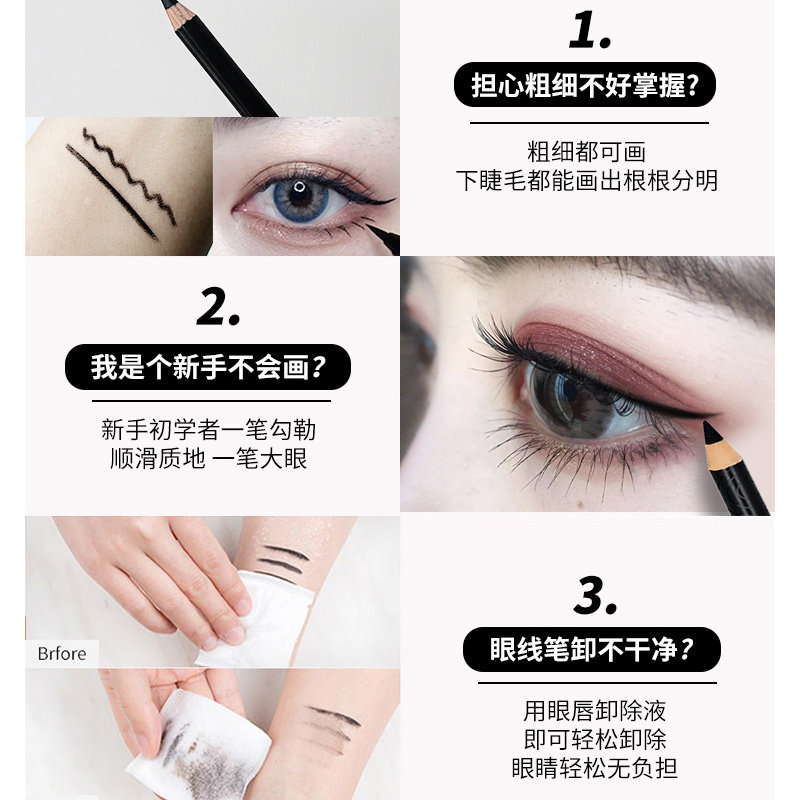 1.

担心粗细不好掌握?

粗细都可画
下睫毛都能画出根根分明

2.

我是个新手不会画?

新手初学者一笔勾勒
顺滑质地 一笔大眼

Brfore

3.

眼线笔卸不干净?

用眼唇卸除液
即可轻松卸除
眼睛轻松无负担