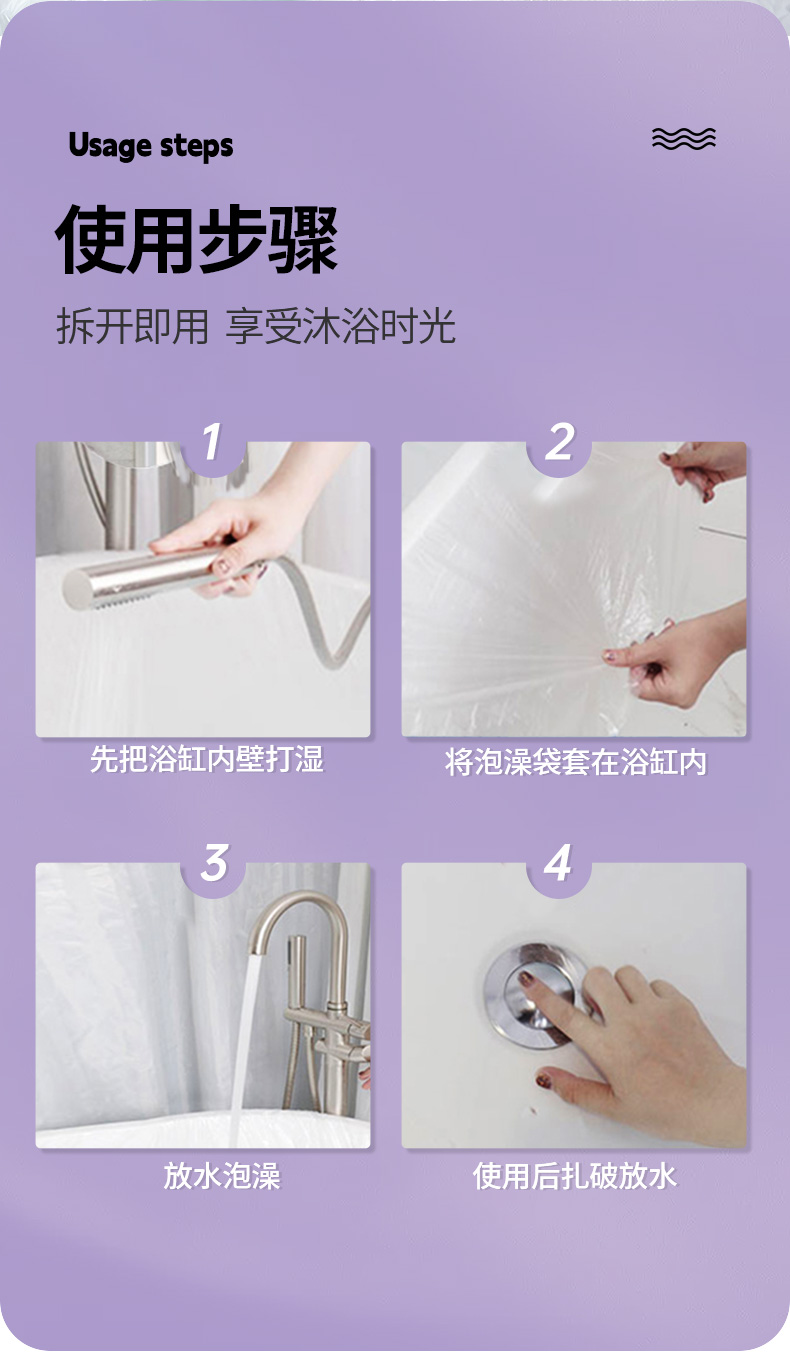 Usage steps

使用步骤

拆开即用 享受沐浴时光

1

先把浴缸内壁打湿

2

将泡澡袋套在浴缸内

3

放水泡澡

4

使用后扎破放水