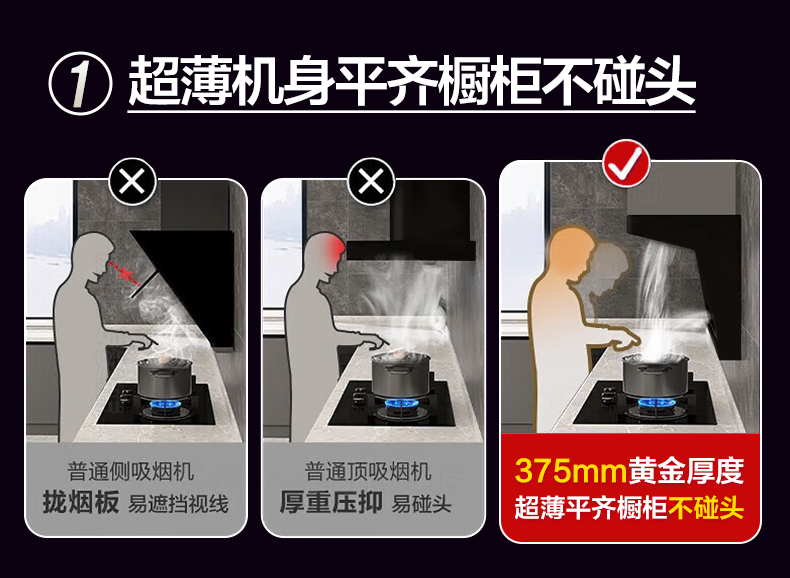 1 超薄机身平齐橱柜不碰头

普通侧吸烟机
拢烟板 易遮挡视线

普通顶吸烟机
厚重压抑 易碰头

375mm黄金厚度
超薄平齐橱柜不碰头