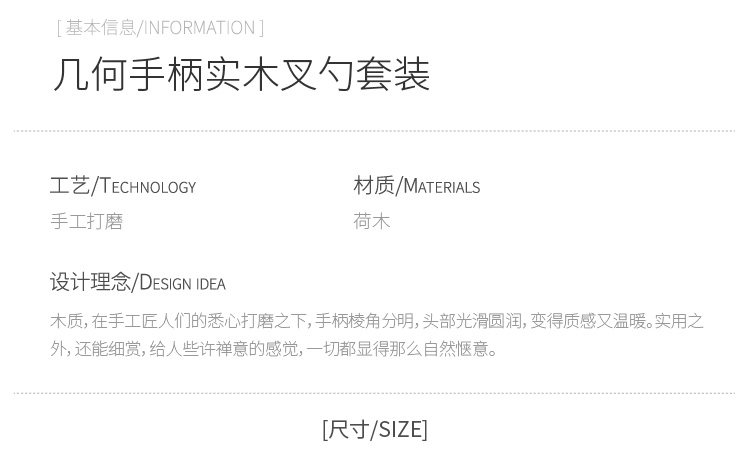 [ 基本信息/INFORMATION ]

几何手柄实木叉勺套装

工艺/TECHNOLOGY
手工打磨

材质/MATERIALS
荷木

设计理念/DESIGN IDEA
木质，在手工匠人们的悉心打磨之下，手柄棱角分明，头部光滑圆润，变得质感又温暖。实用之外，还能细赏，给人些许禅意的感觉，一切都显得那么自然惬意。

[尺寸/SIZE]