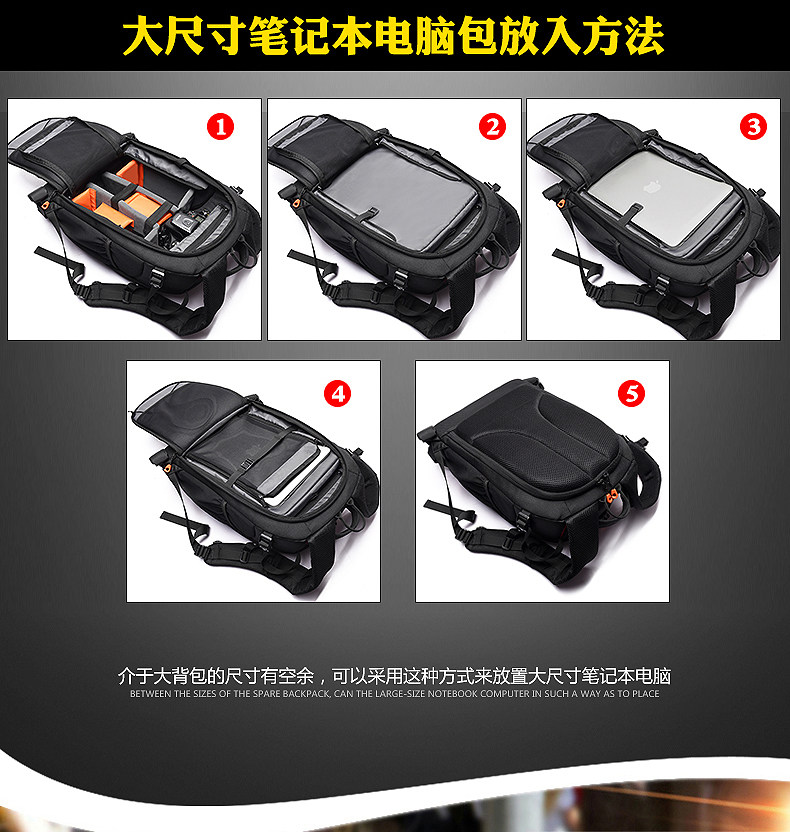 大尺寸笔记本电脑包放入方法

1

2

3

4

5

介于大背包的尺寸有空余，可以采用这种方式来放置大尺寸笔记本电脑
BETWEEN THE SIZES OF THE SPARE BACKPACK, CAN THE LARGE-SIZE NOTEBOOK COMPUTER IN SUCH A WAY AS TO PLACE