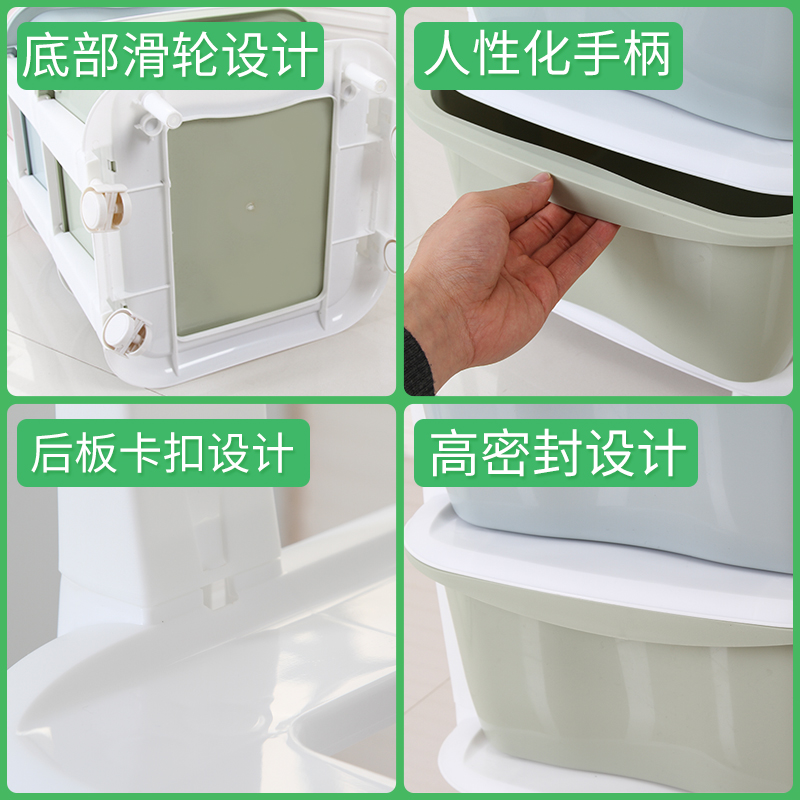 底部滑轮设计

人性化手柄

后板卡扣设计

高密封设计