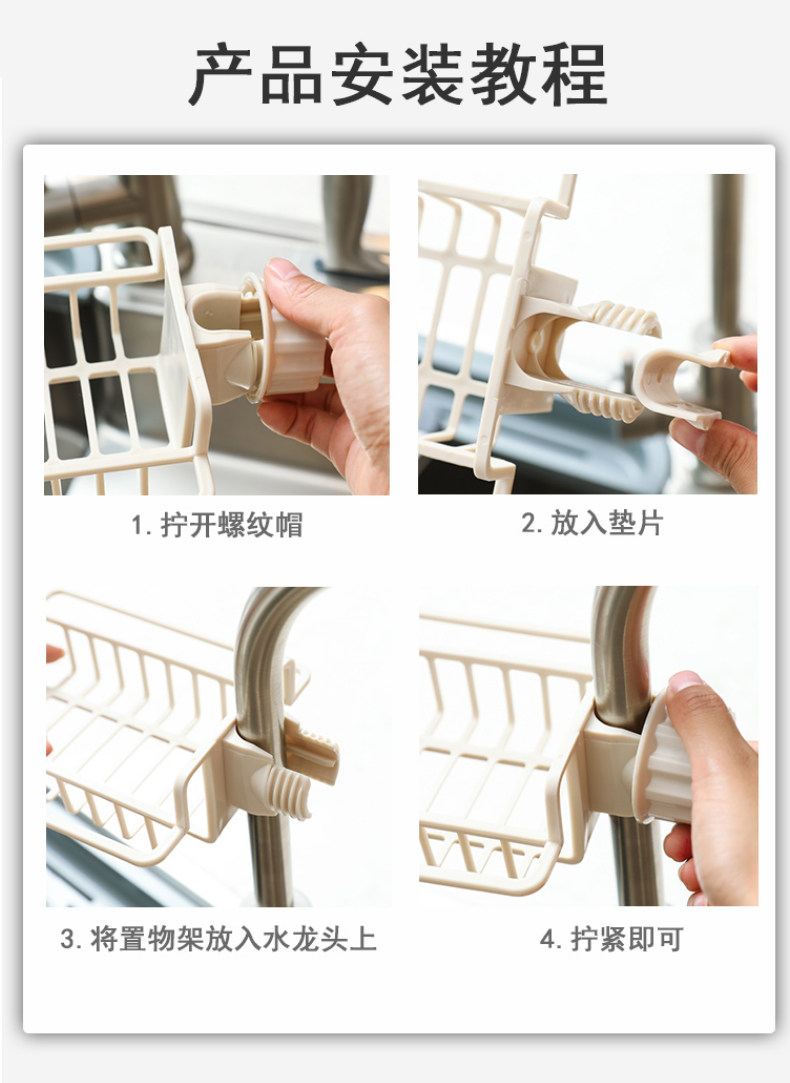 产品安装教程

1. 拧开螺纹帽

2. 放入垫片

3. 将置物架放入水龙头上

4. 拧紧即可