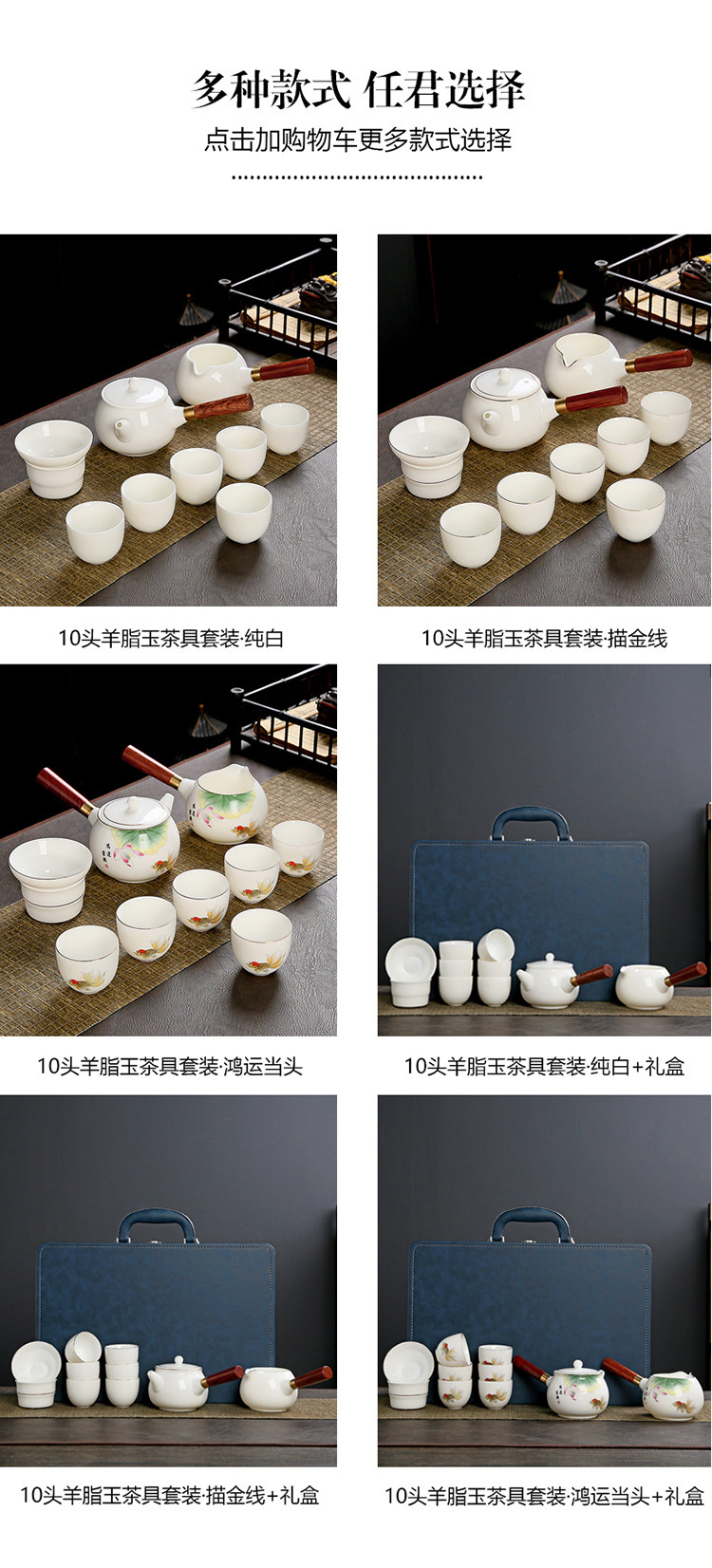 多种款式 任君选择
点击加购物车更多款式选择

10头羊脂玉茶具套装·纯白

10头羊脂玉茶具套装·描金线

10头羊脂玉茶具套装·鸿运当头

10头羊脂玉茶具套装·纯白+礼盒

10头羊脂玉茶具套装·描金线+礼盒

10头羊脂玉茶具套装·鸿运当头+礼盒