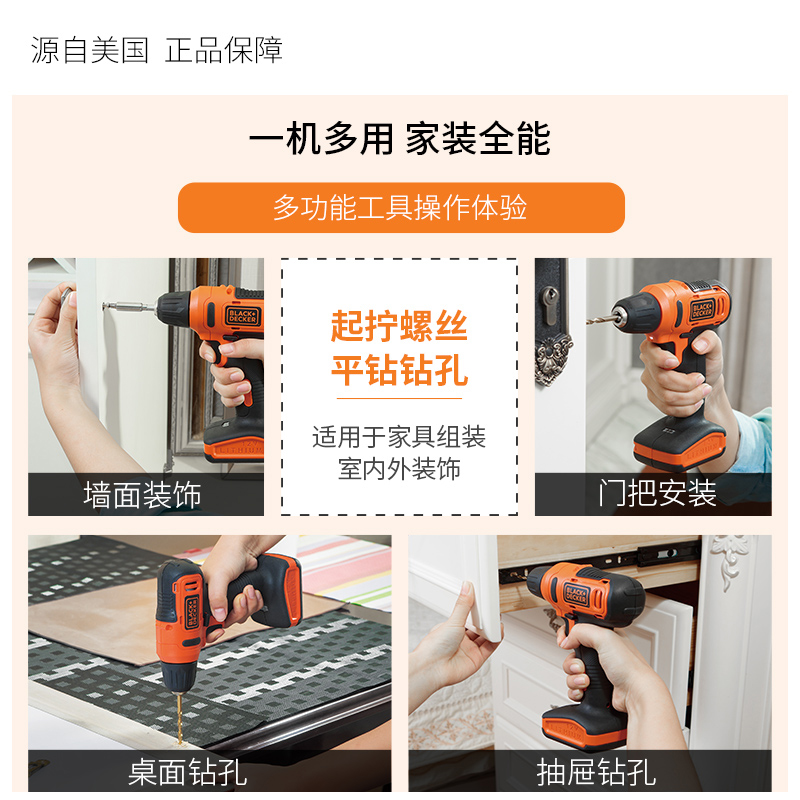 源自美国 正品保障

一机多用 家装全能

多功能工具操作体验

BLACK+DECKER

墙面装饰

起拧螺丝
平钻钻孔

适用于家具组装
室内外装饰

BLACK+DECKER

门把安装

BLACK+DECKER

桌面钻孔

BLACK+DECKER

抽屉钻孔