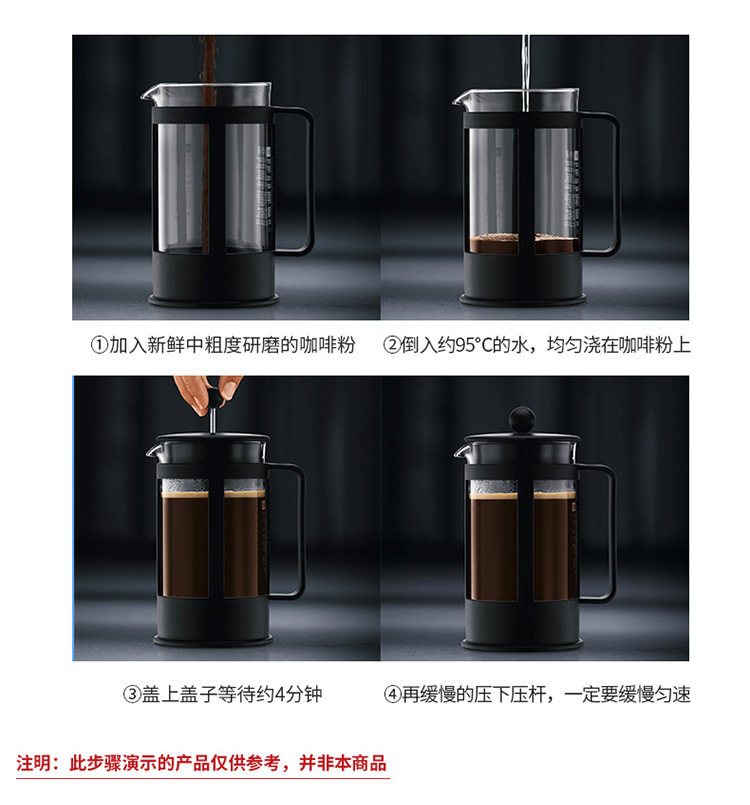 ①加入新鲜中粗度研磨的咖啡粉

②倒入约95°C的水，均匀浇在咖啡粉上

③盖上盖子等待约4分钟

④再缓慢的压下压杆，一定要缓慢匀速

注明：此步骤演示的产品仅供参考，并非本商品