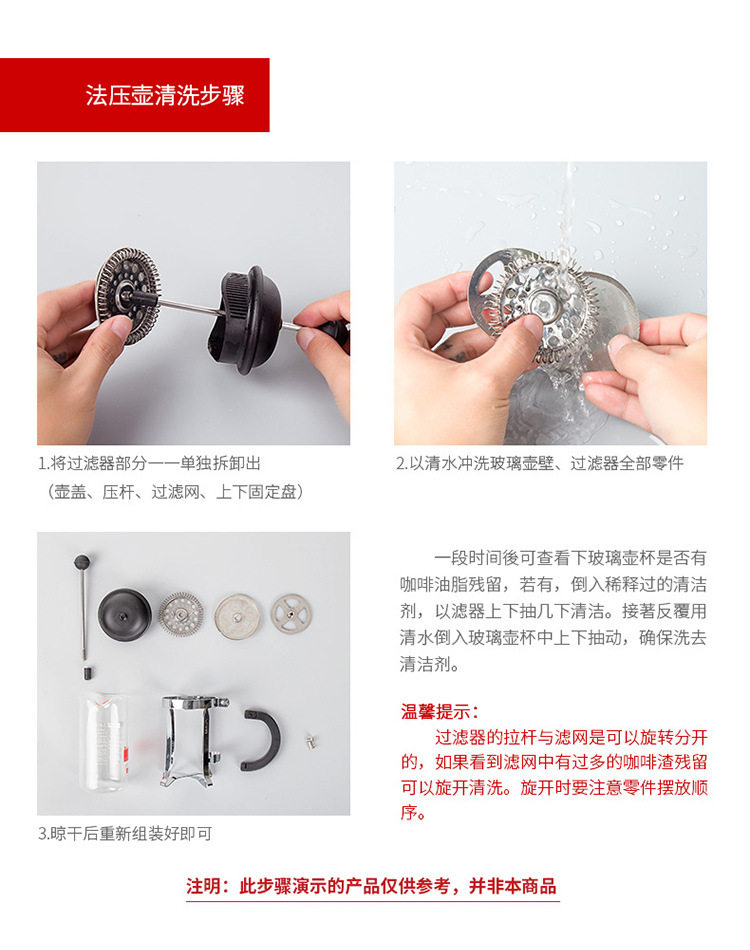 法压壶清洗步骤

1.将过滤器部分一一单独拆卸出
（壶盖、压杆、过滤网、上下固定盘）

2.以清水冲洗玻璃壶壁、过滤器全部零件

3.晾干后重新组装好即可

一段时间後可查看下玻璃壶杯是否有咖啡油脂残留，若有，倒入稀释过的清洁剂，以滤器上下抽几下清洁。接著反覆用清水倒入玻璃壶杯中上下抽动，确保洗去清洁剂。

温馨提示：
过滤器的拉杆与滤网是可以旋转分开的，如果看到滤网中有过多的咖啡渣残留可以旋开清洗。旋开时要注意零件摆放顺序。

注明：此步骤演示的产品仅供参考，并非本商品