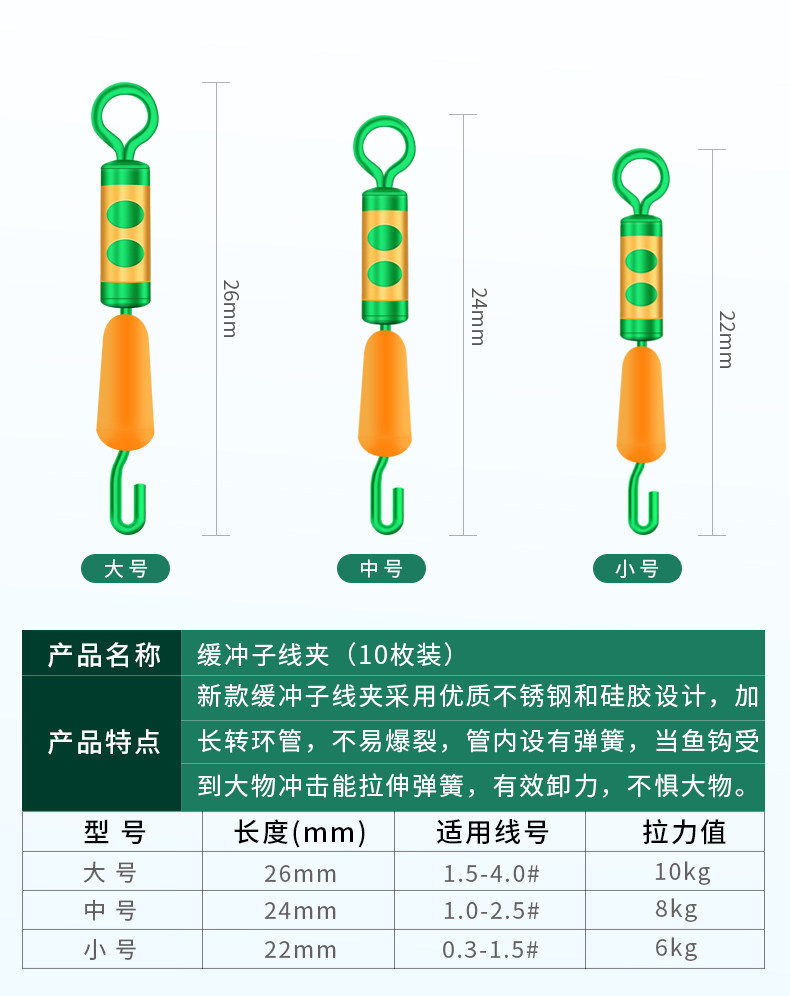 26mm

24mm

22mm

大号

中号

小号

| 产品名称 | 缓冲子线夹（10枚装） |
|---|---|
| 产品特点 | 新款缓冲子线夹采用优质不锈钢和硅胶设计，加长转环管，不易爆裂，管内设有弹簧，当鱼钩受到大物冲击能拉伸弹簧，有效卸力，不惧大物。 |

| 型 号 | 长度(mm) | 适用线号 | 拉力值 |
|---|---|---|---|
| 大 号 | 26mm | 1.5-4.0# | 10kg |
| 中 号 | 24mm | 1.0-2.5# | 8kg |
| 小 号 | 22mm | 0.3-1.5# | 6kg |